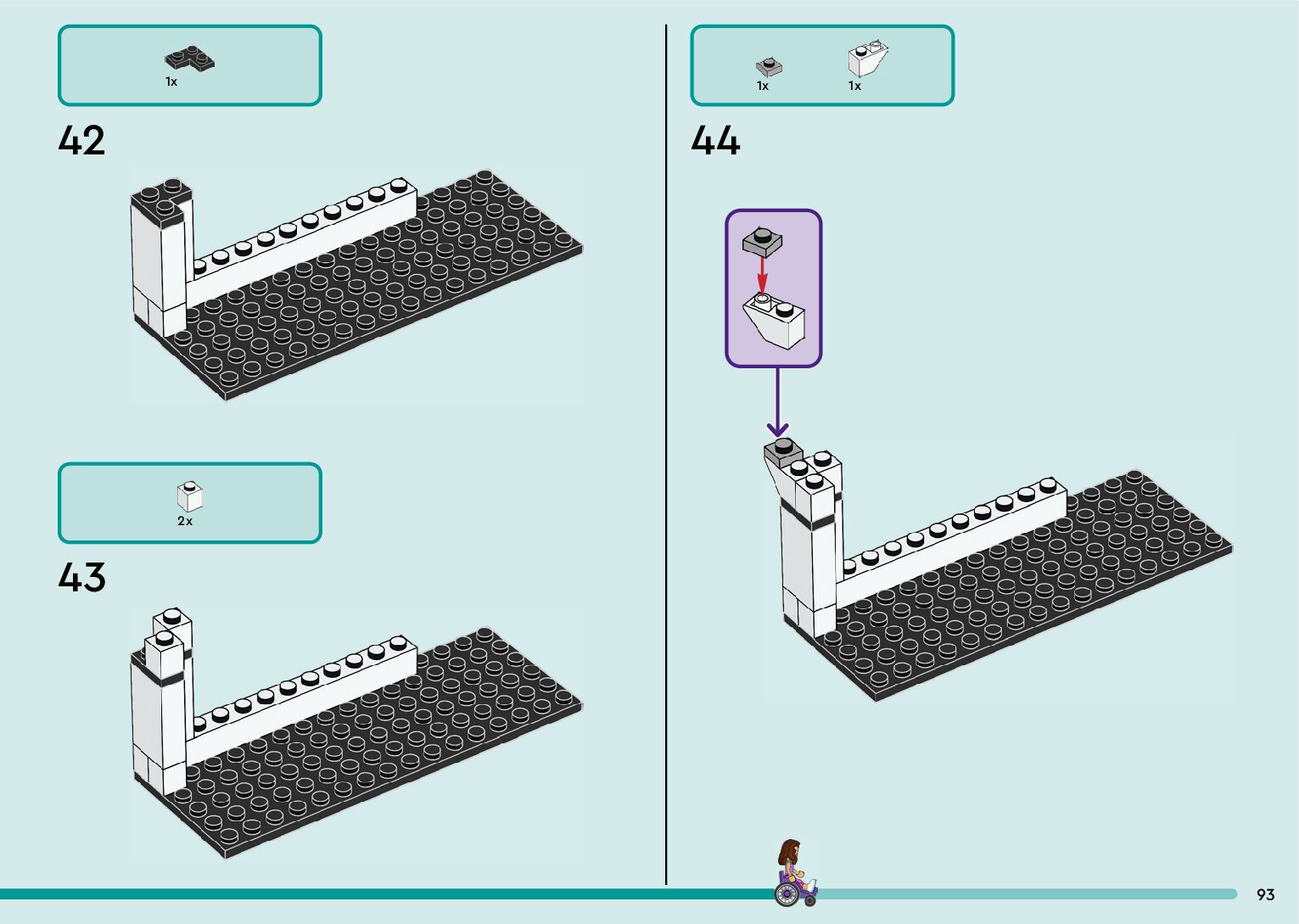 1x

42

2x

43

1x 1x

44

93