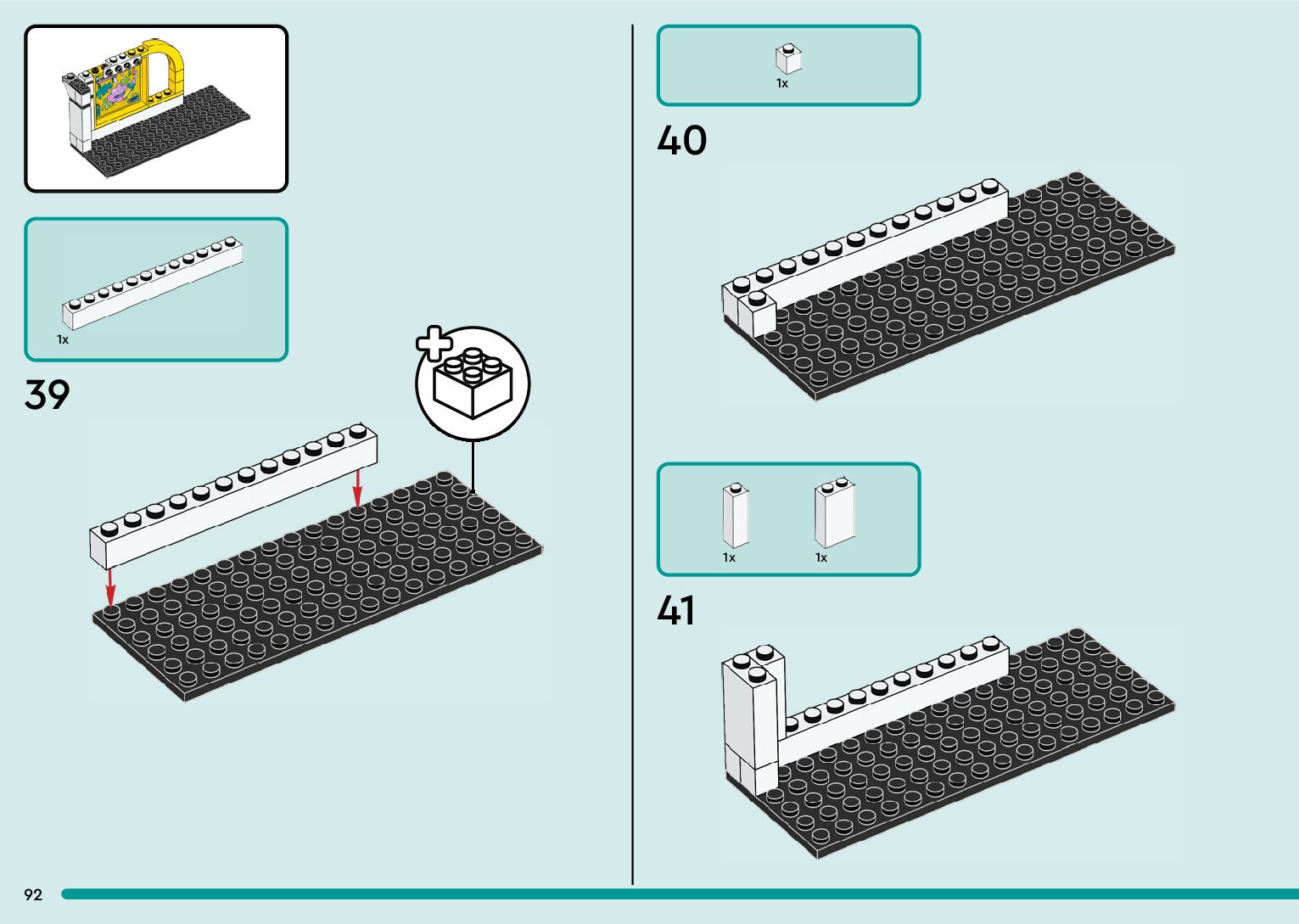 1x

39

1x

40

1x

1x

41

92