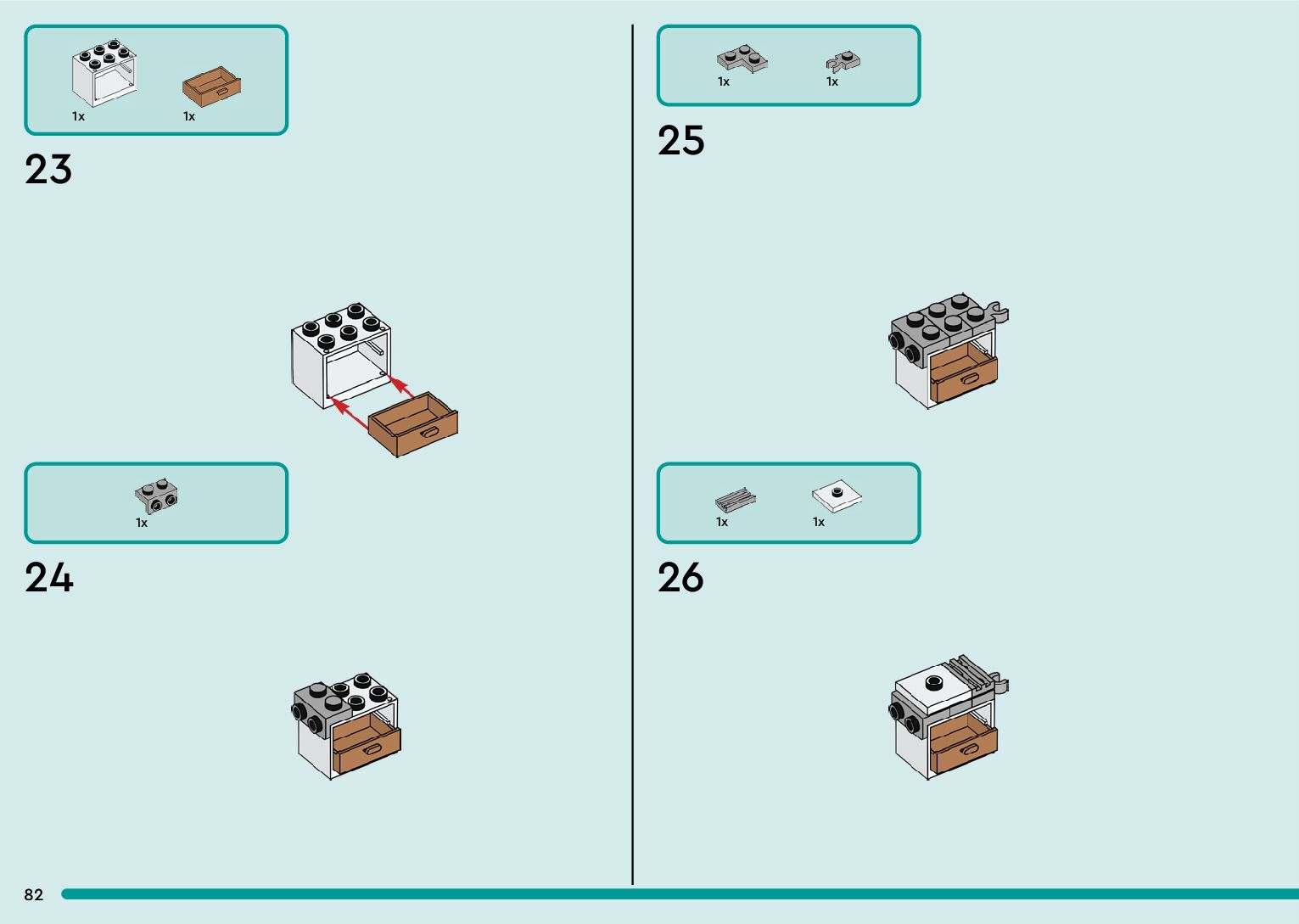 1x
1x

23

1x

24

1x
1x

25

1x
1x

26

82