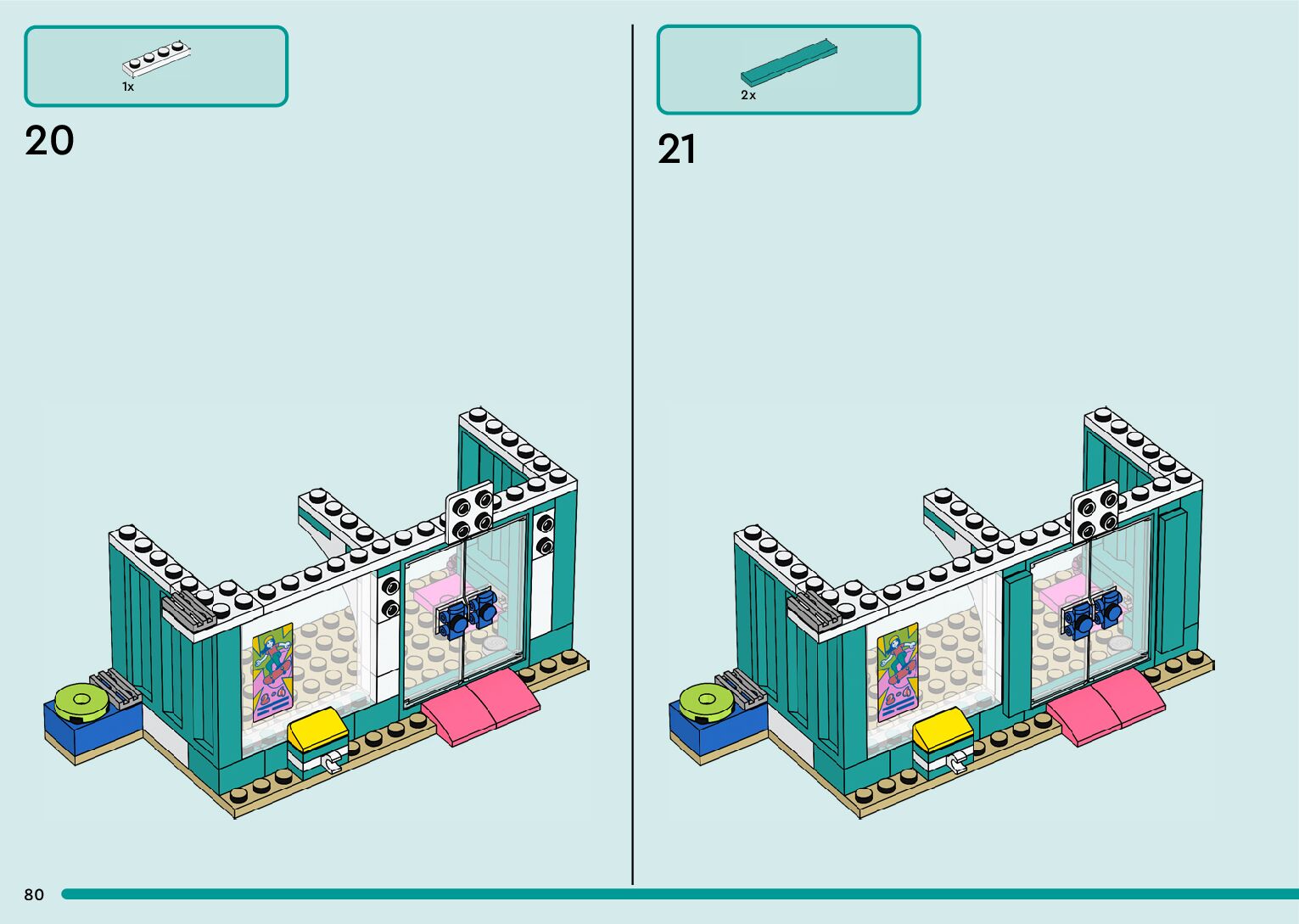 1x

20

2x

21

80