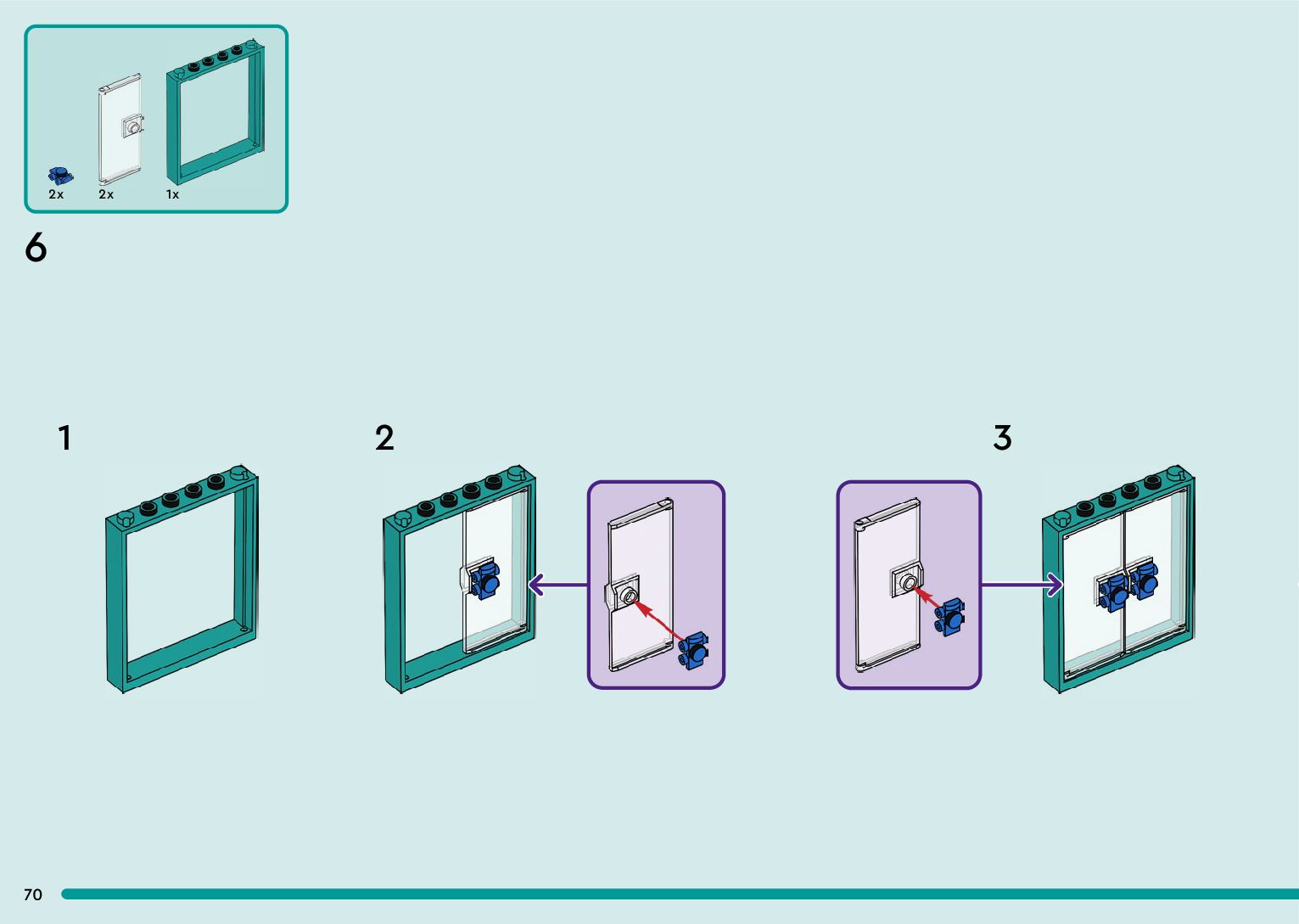 2x 2x 1x

6

1

2

3

70