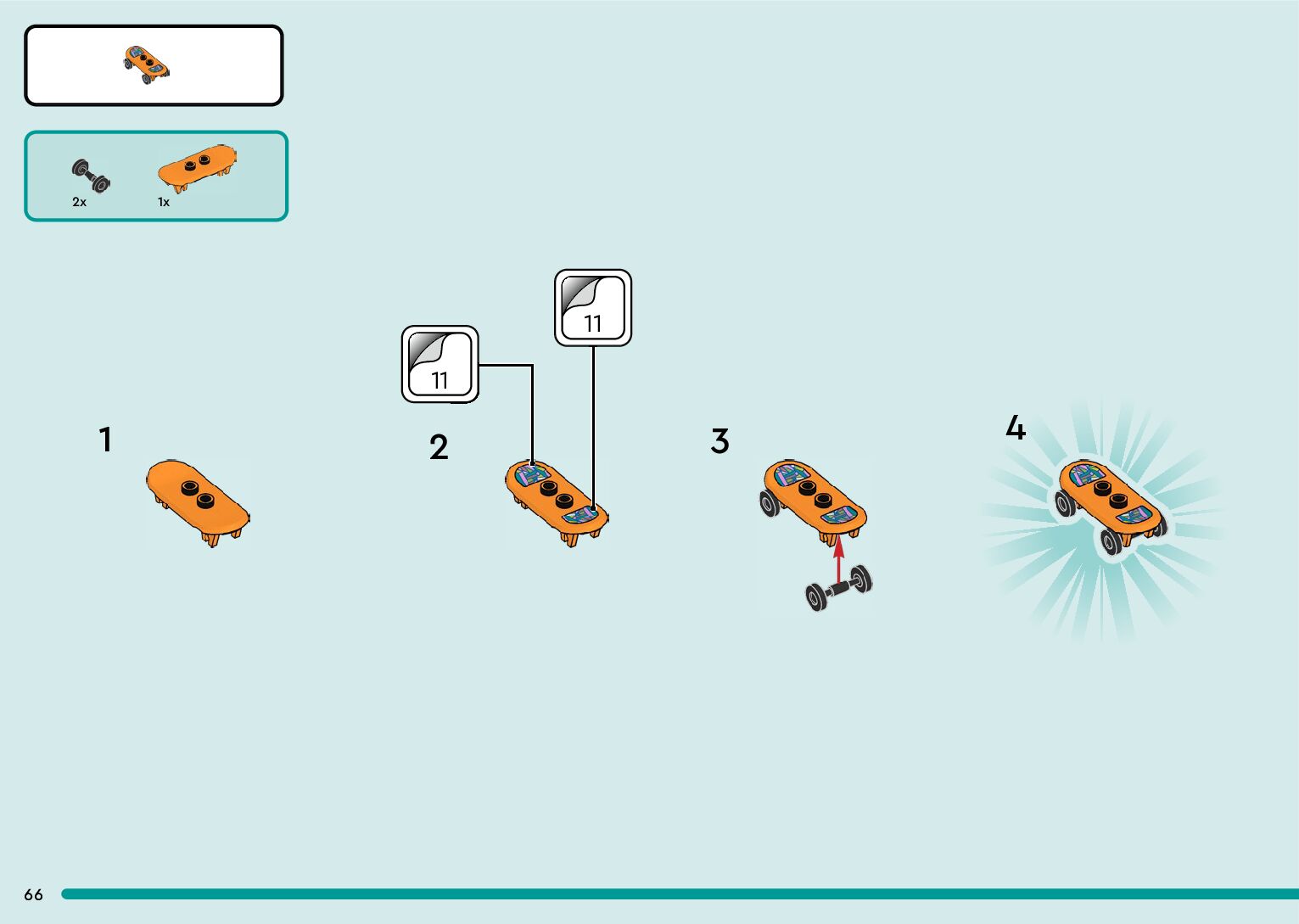 2x
1x

1

11
11
2

3

4

66