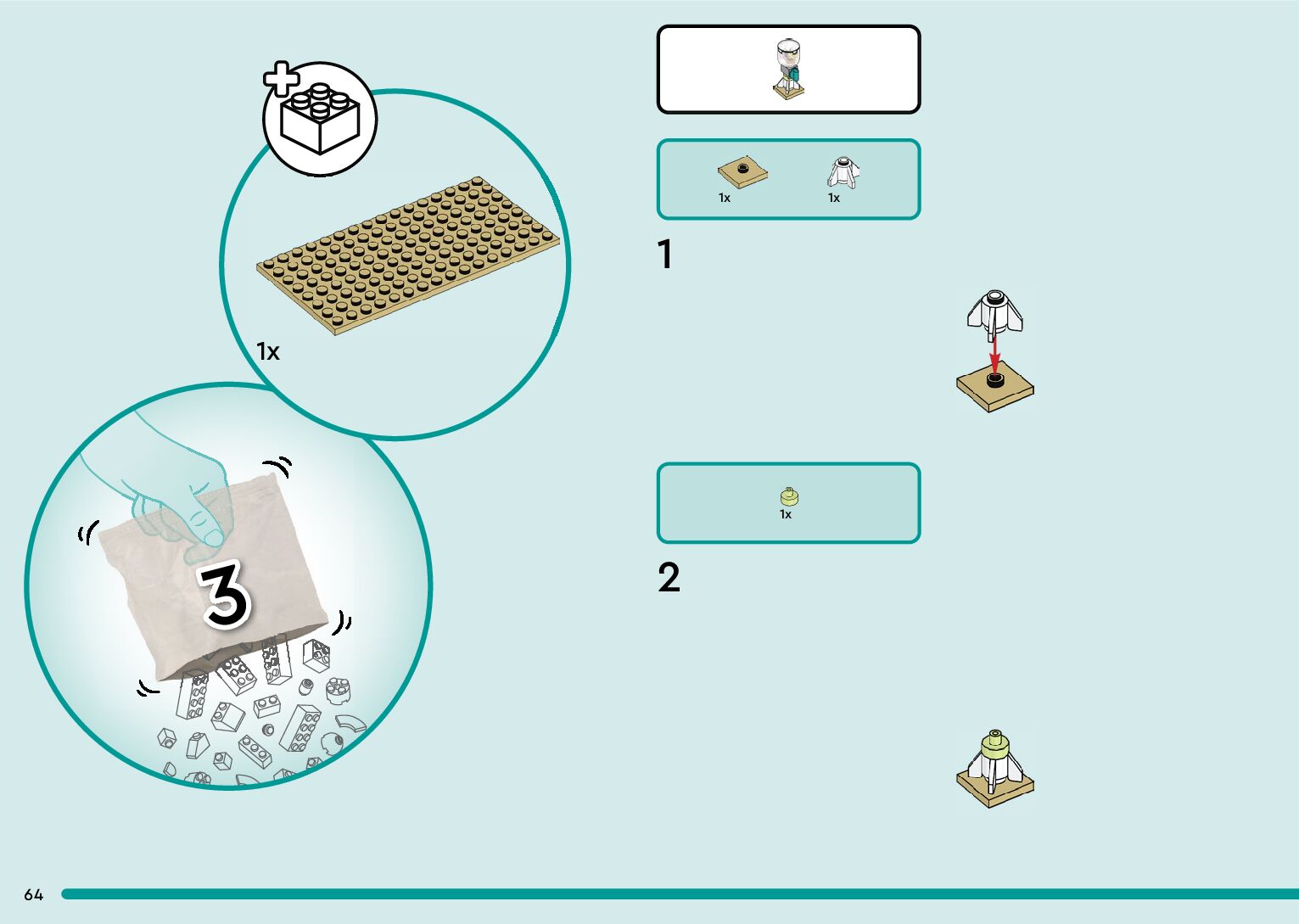 1x

3

1x 1x

1

1x

2

64