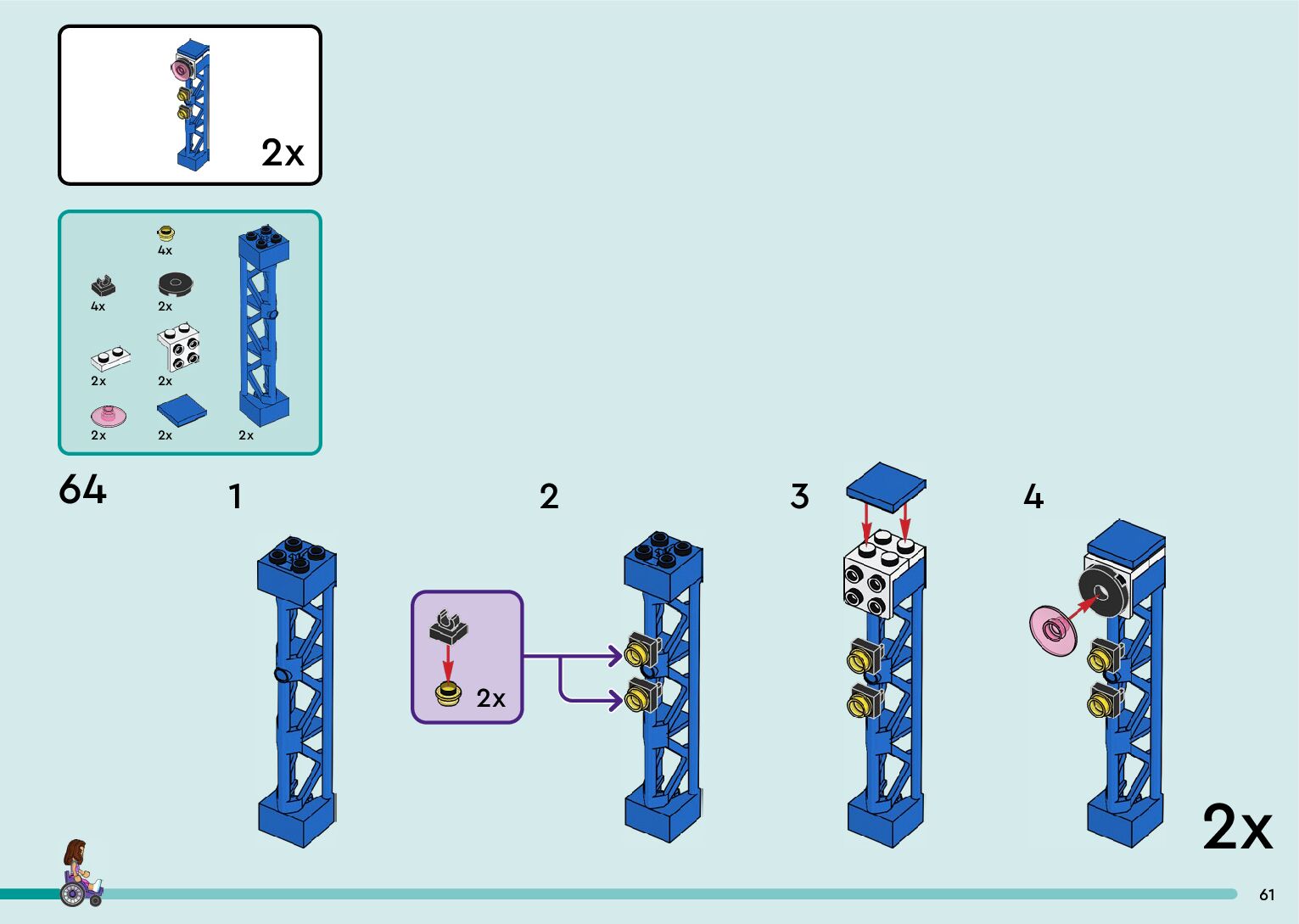 2x

4x
4x
2x
2x
2x
2x
2x
2x

64
1
2
2x
3
4
2x

61