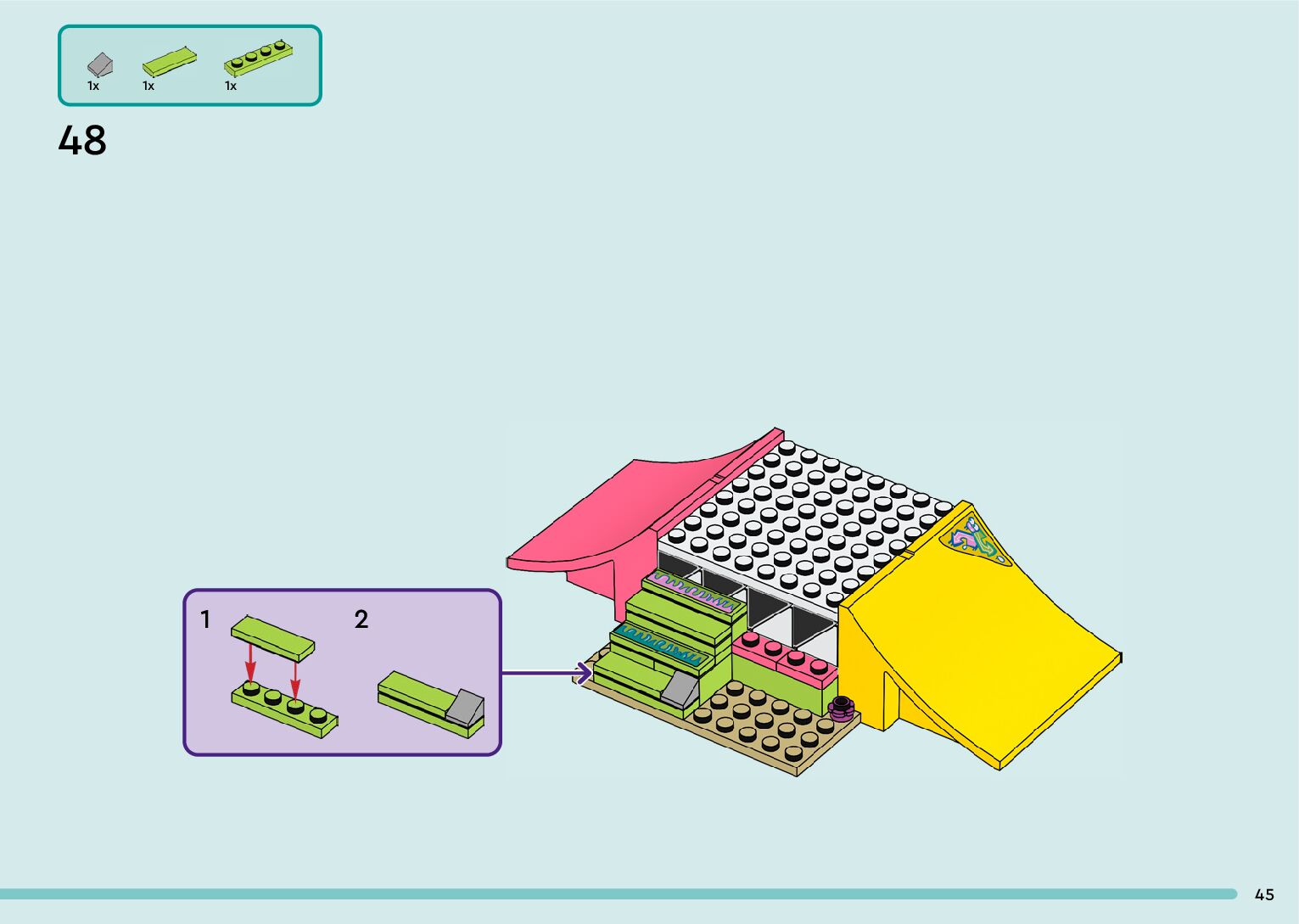 1x 1x 1x

48

1

2

45