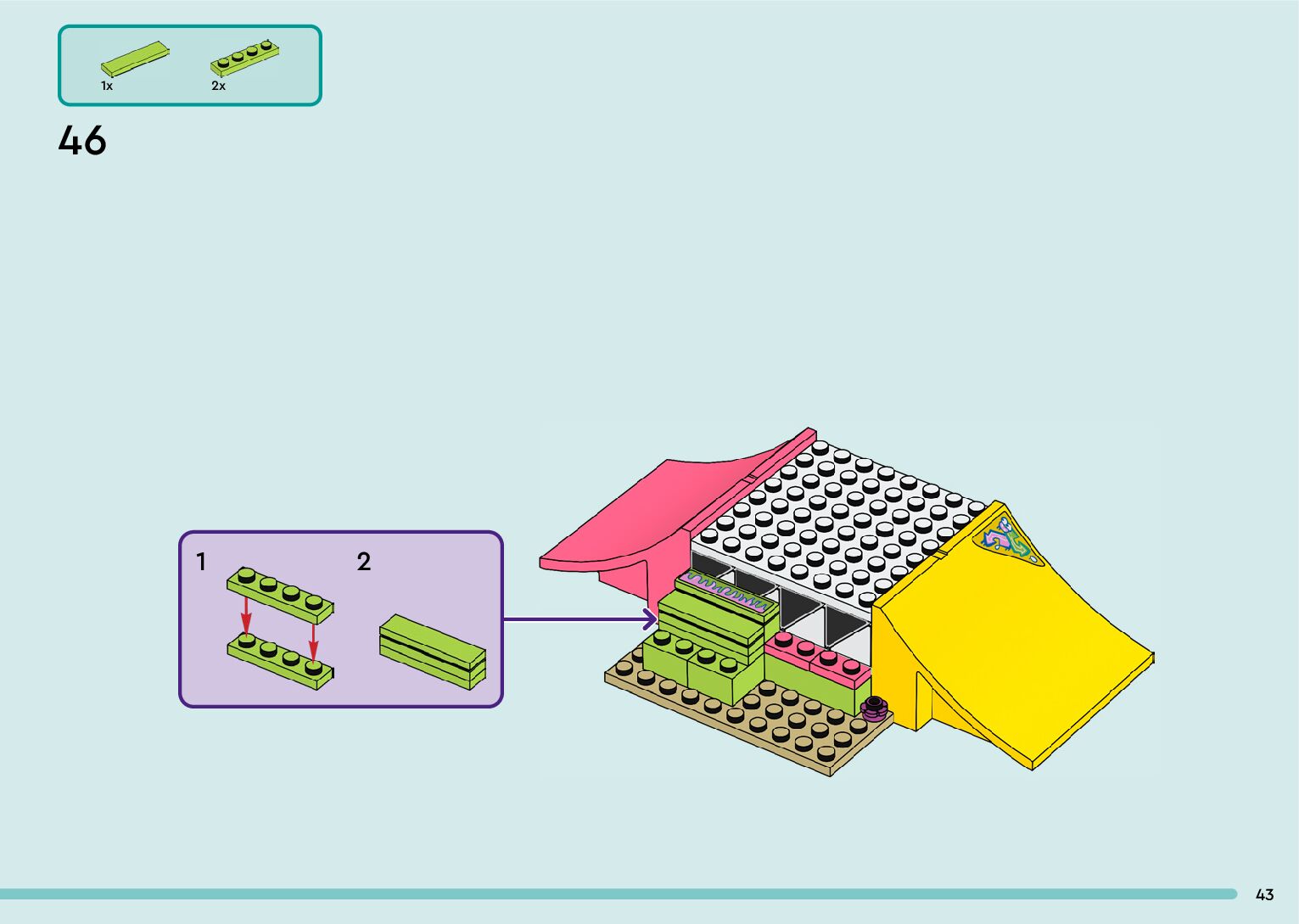 1x
2x

46

1
2

43