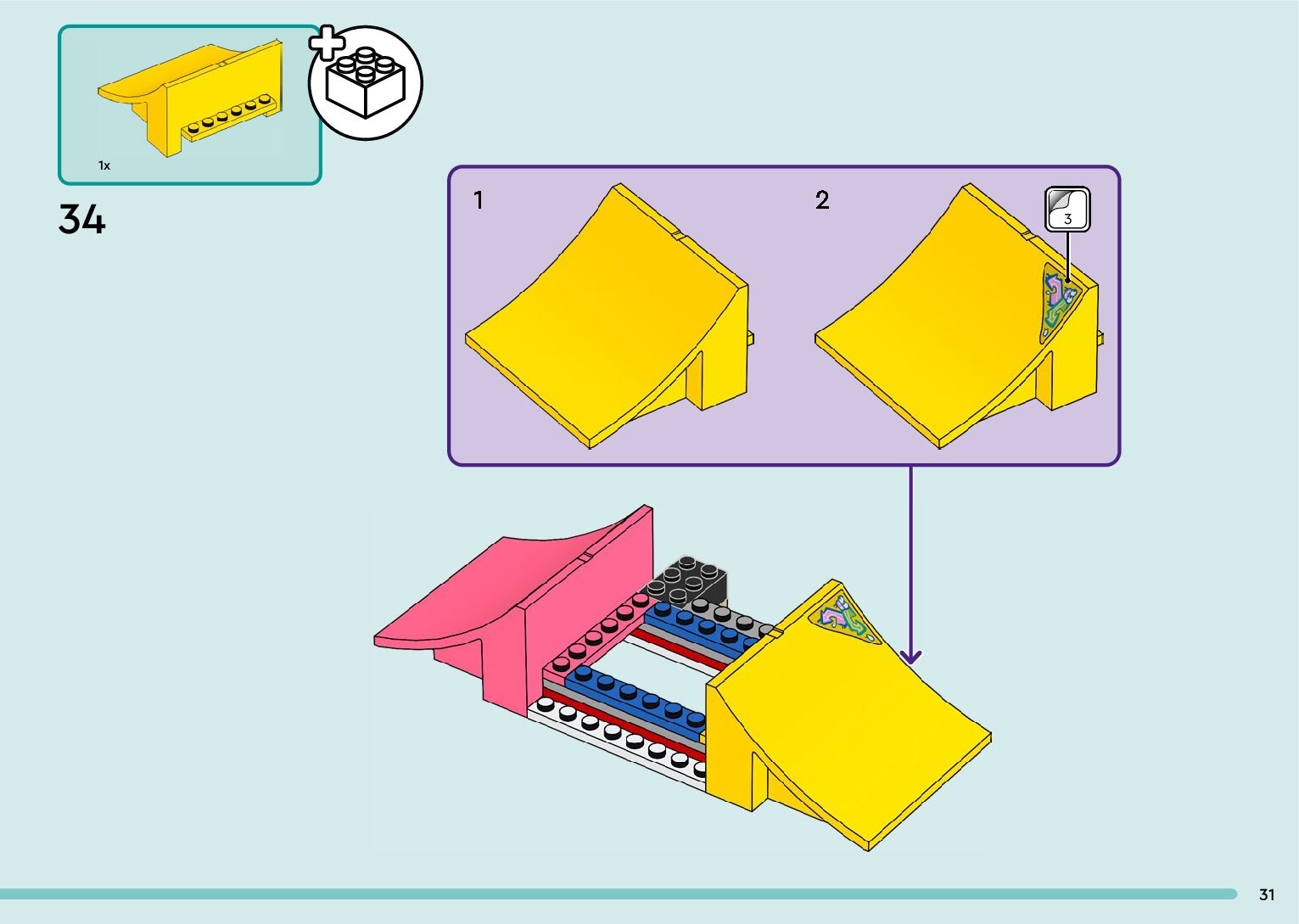 1x

34

1

2

3

31