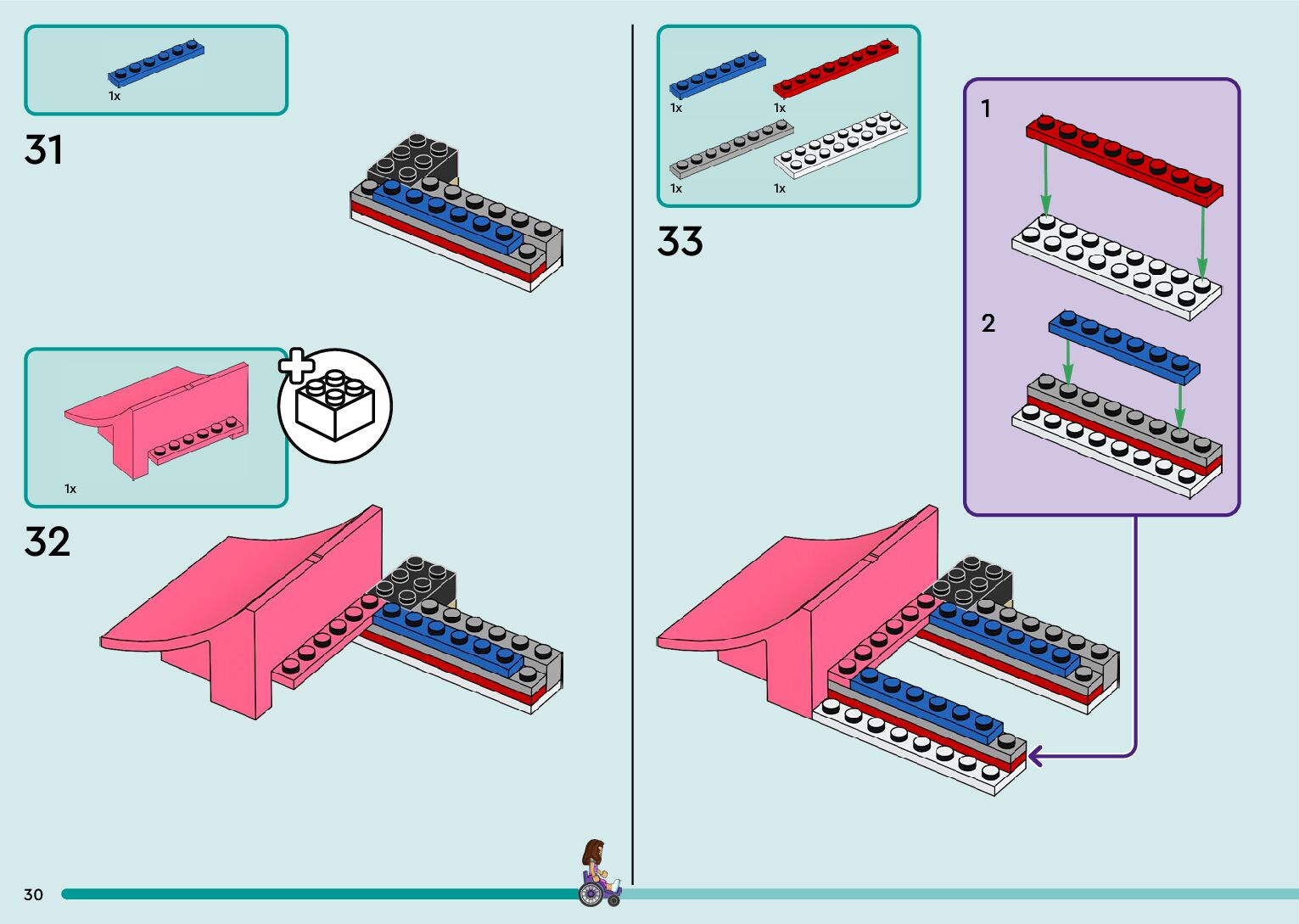 1x

31

1x

32

1x 1x

1x 1x

33

1

2

30