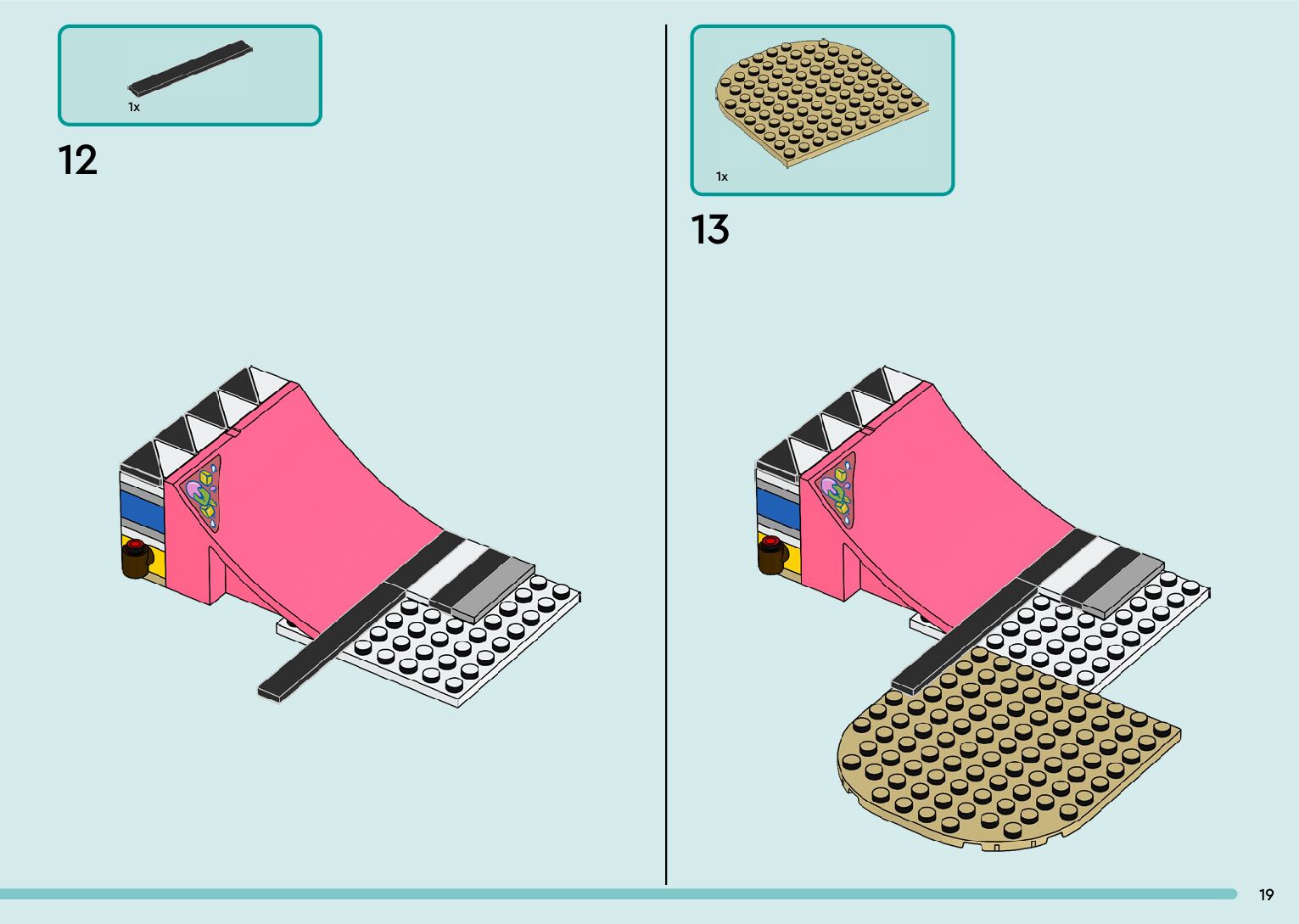 1x

12

1x

13

19