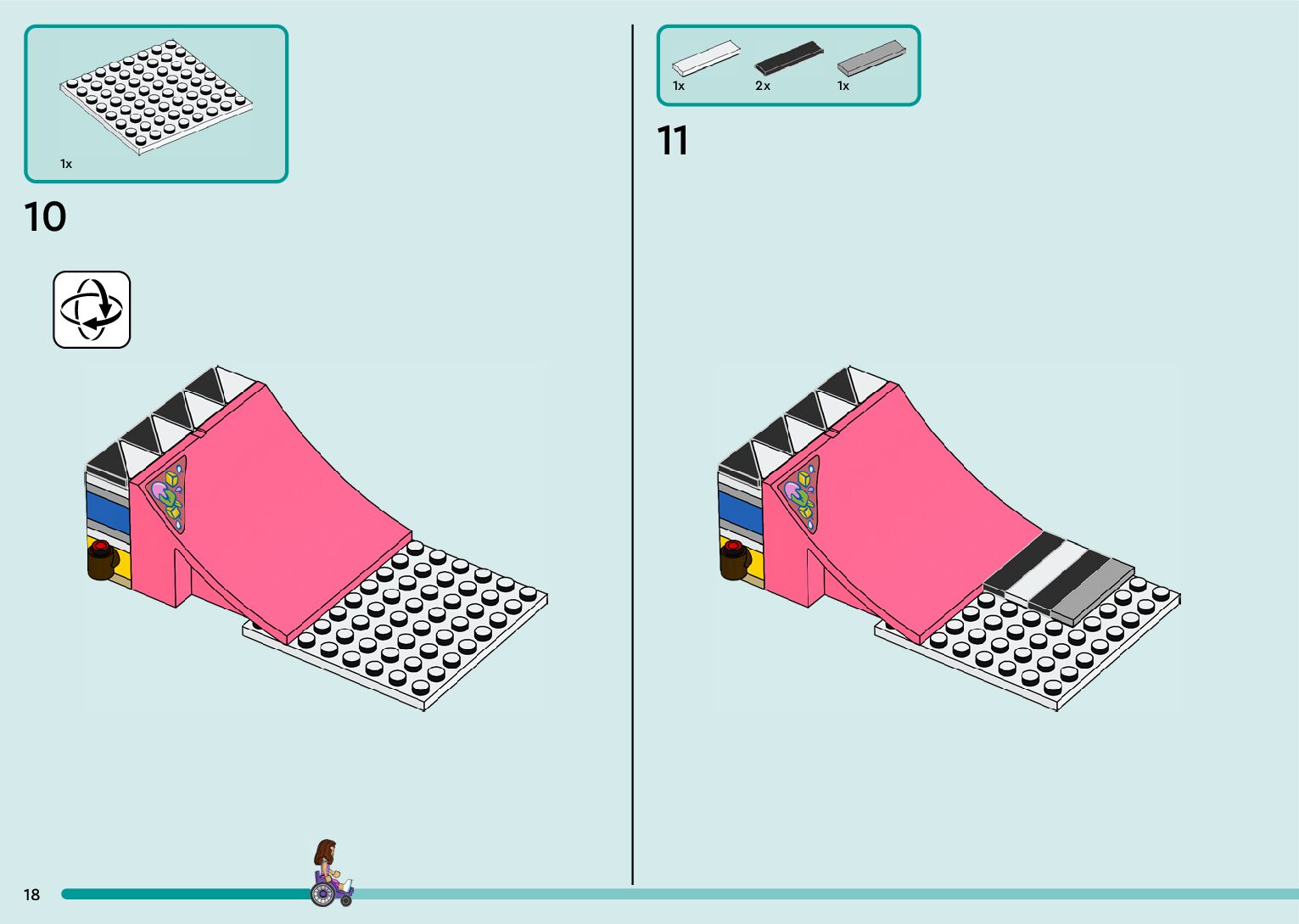 1x

10

1x 2x 1x

11

18