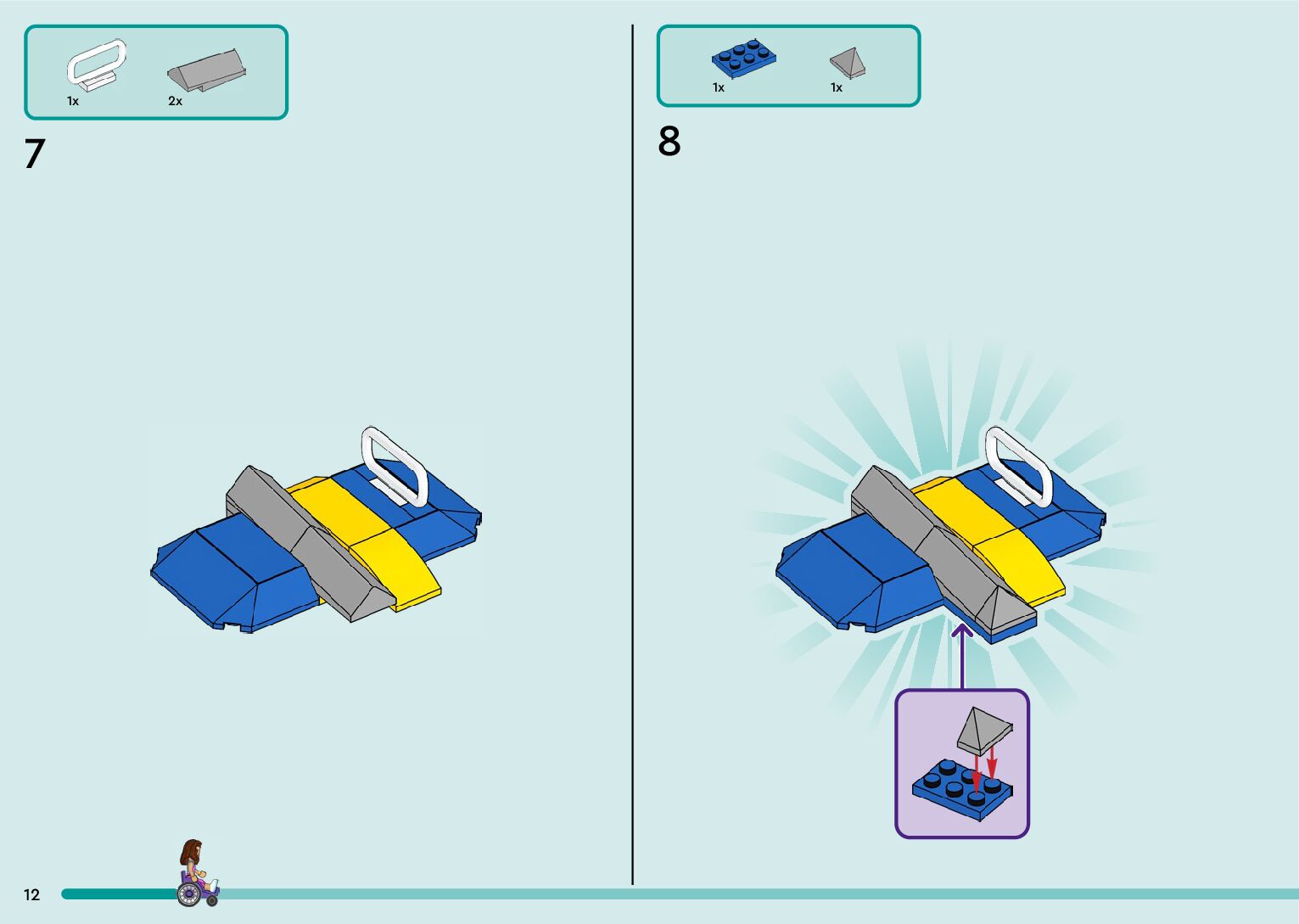 1x 2x

7

1x 1x

8

12