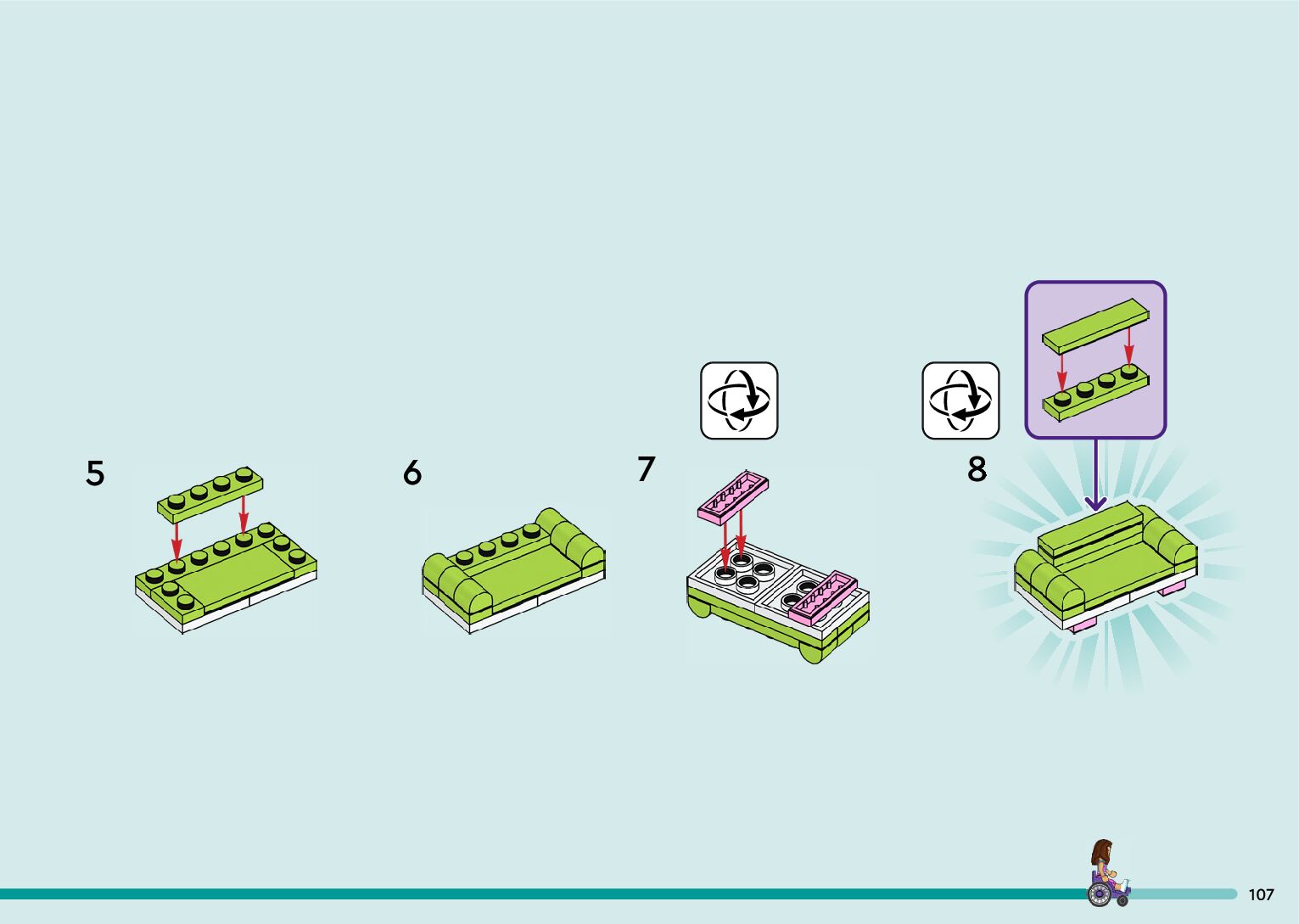 5

6

7

8

107