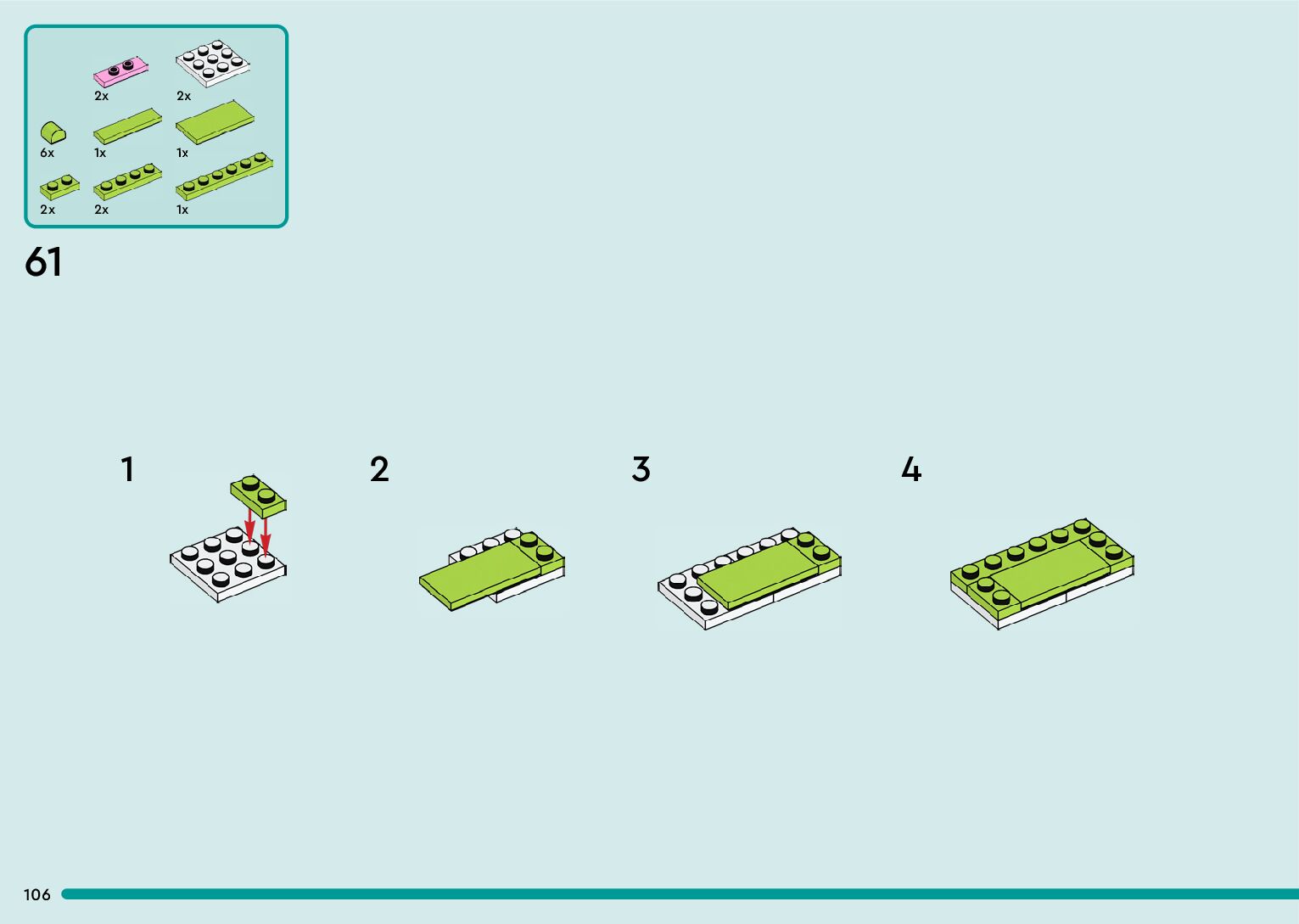 2x
2x
6x
1x
1x
2x
2x
1x

61

1

2

3

4

106