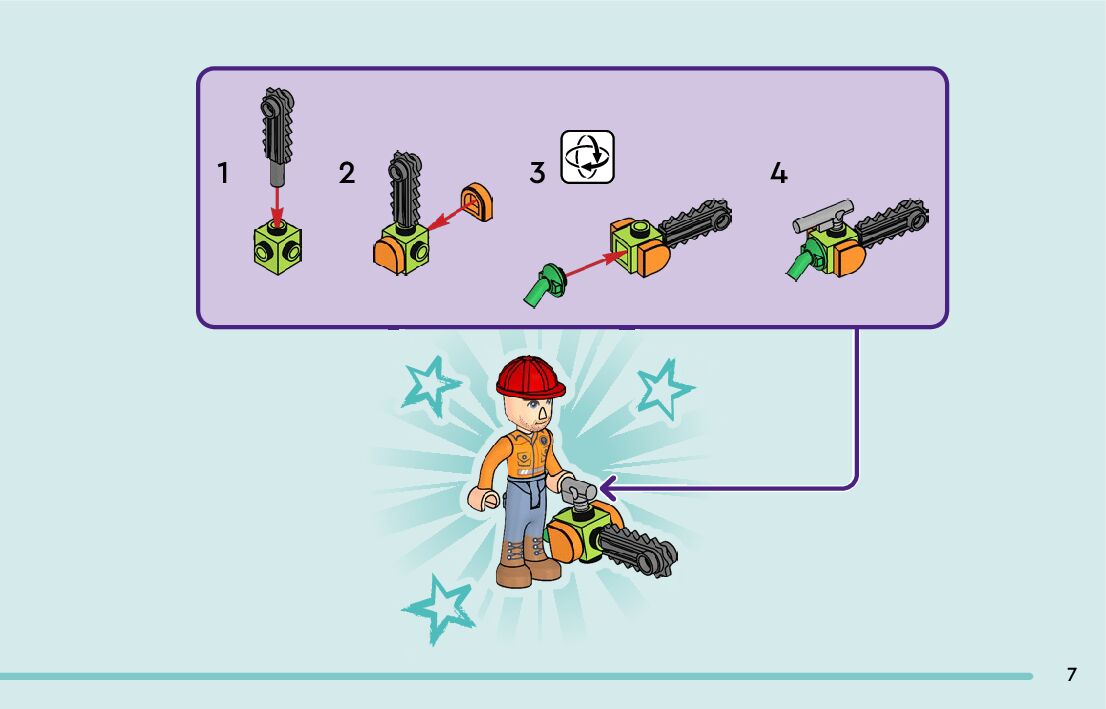 1
2
3
4
7