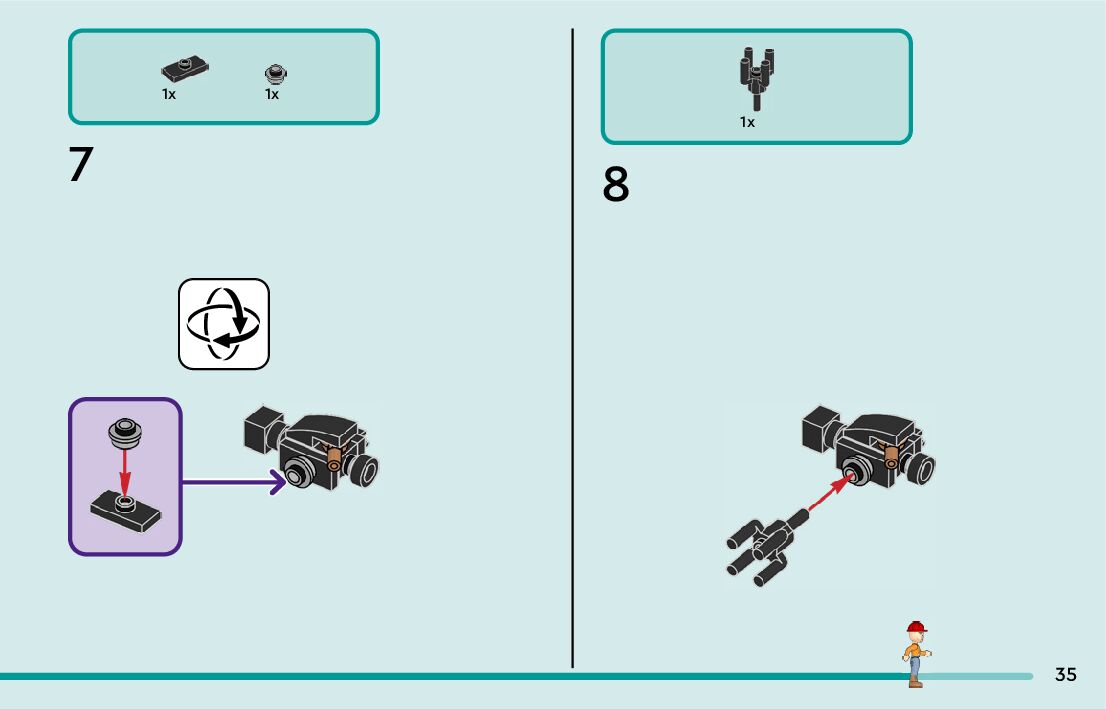 1x 1x

7

1x

8

35