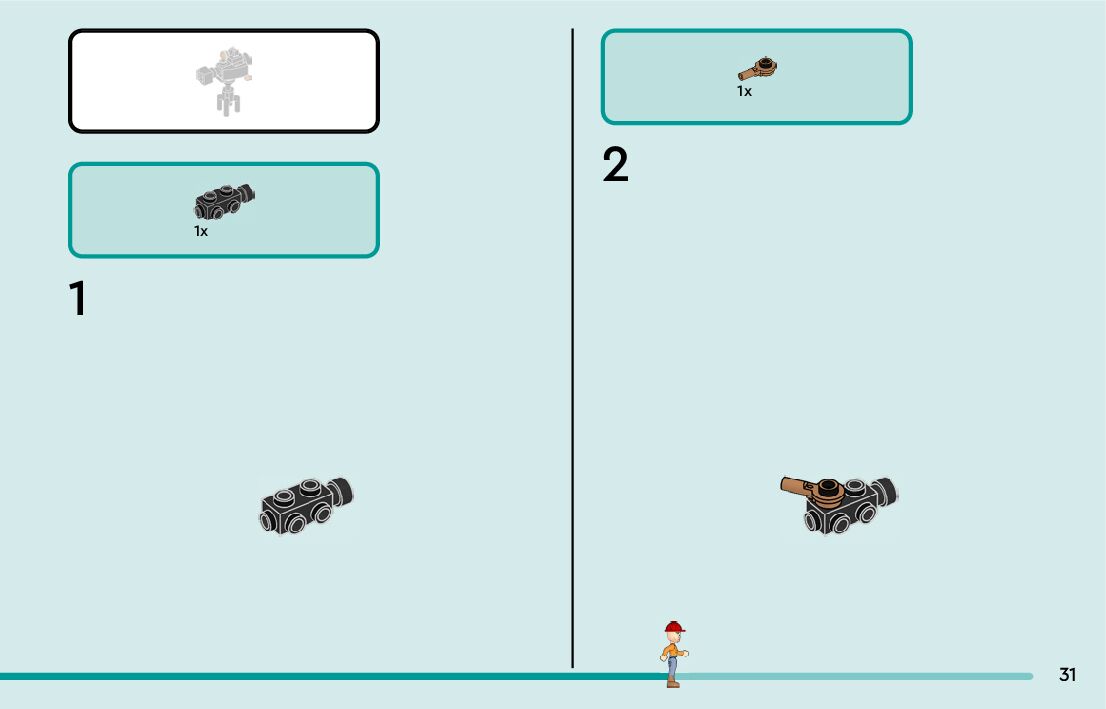 1x

1

1x

2

31