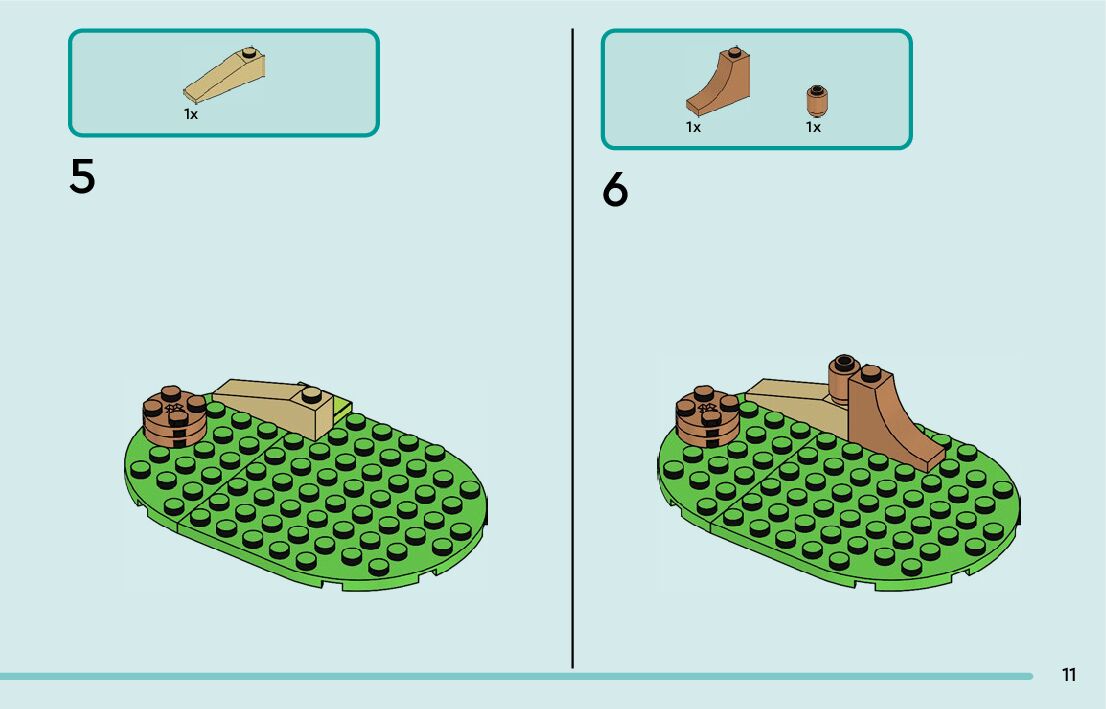 1x

5

1x 1x

6

11