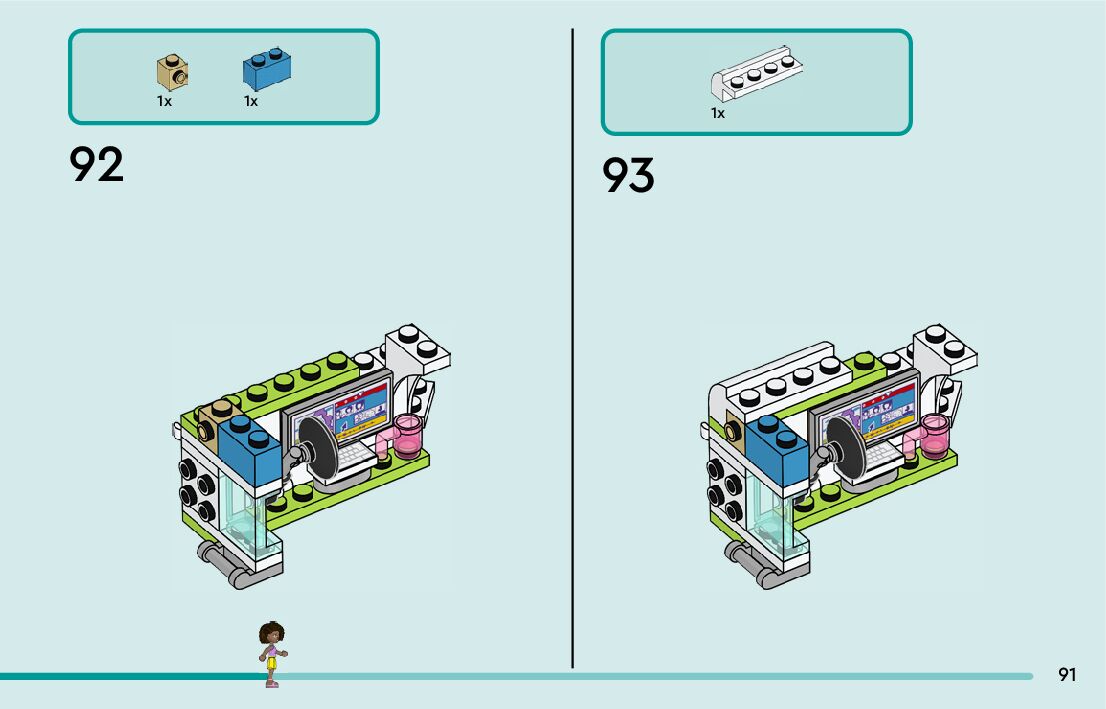 1x
1x

92

1x

93

91