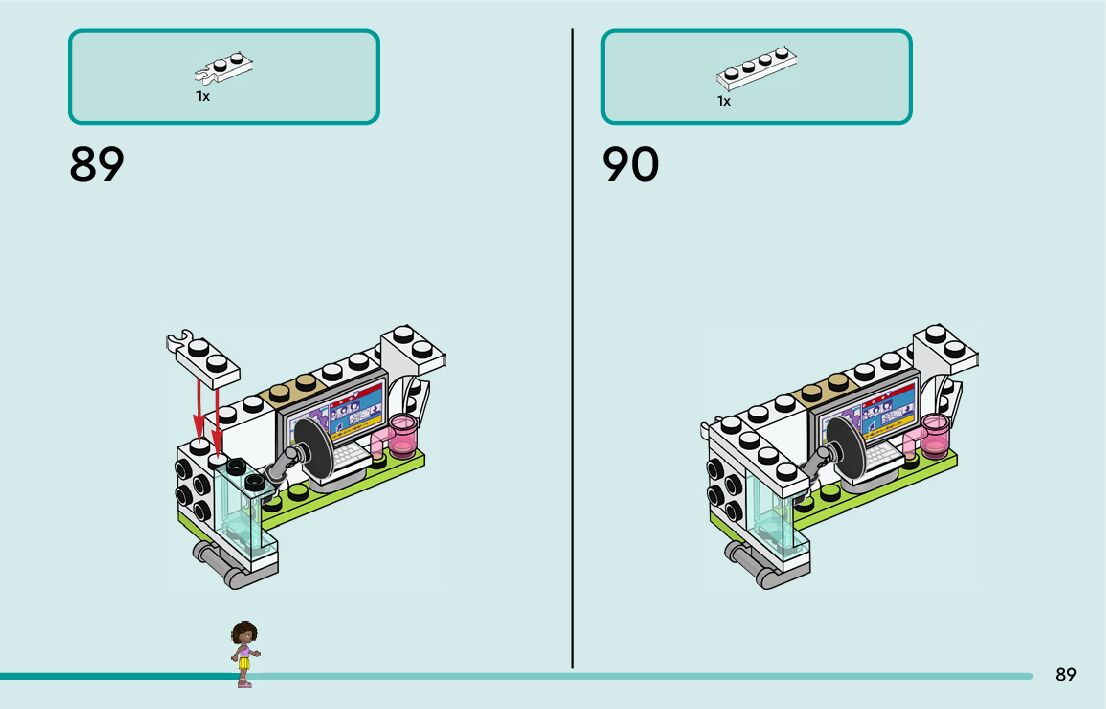 1x

89

1x

90

89