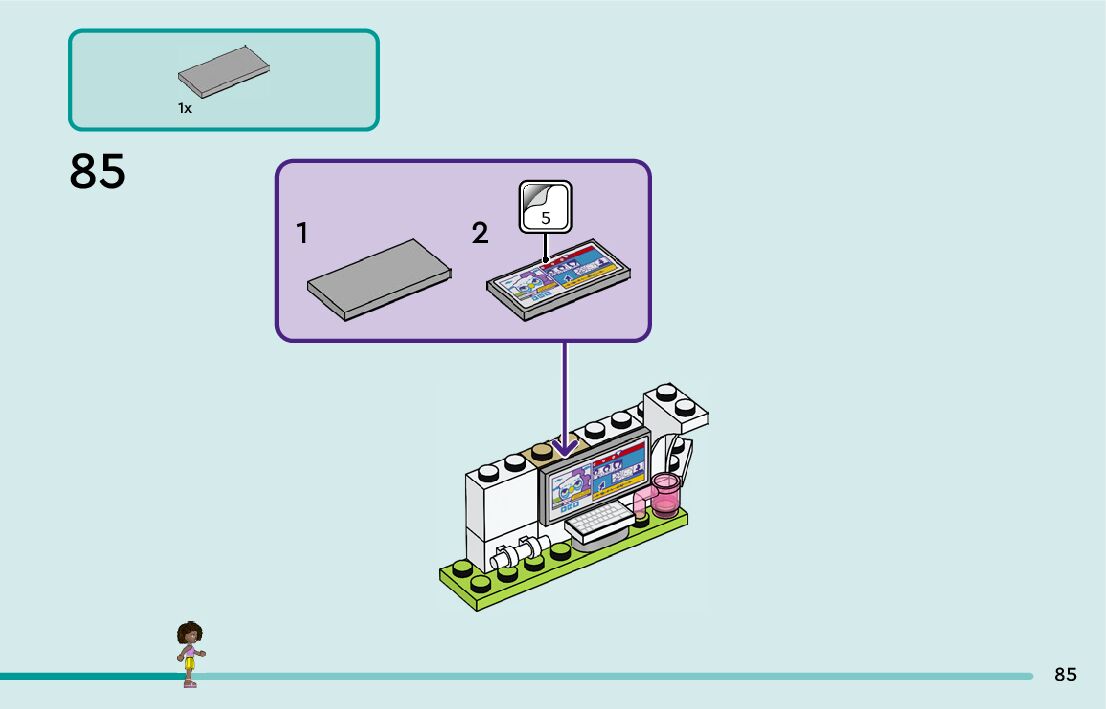 1x

85

1

2

5

85