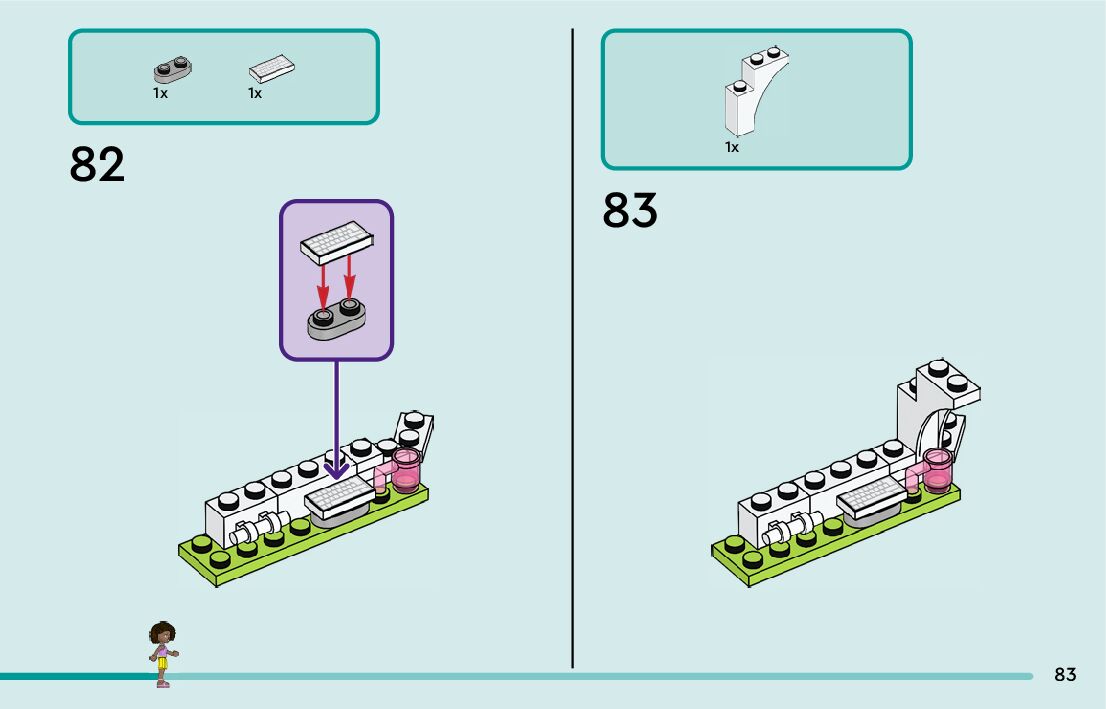 1x 1x

82

1x

83

83