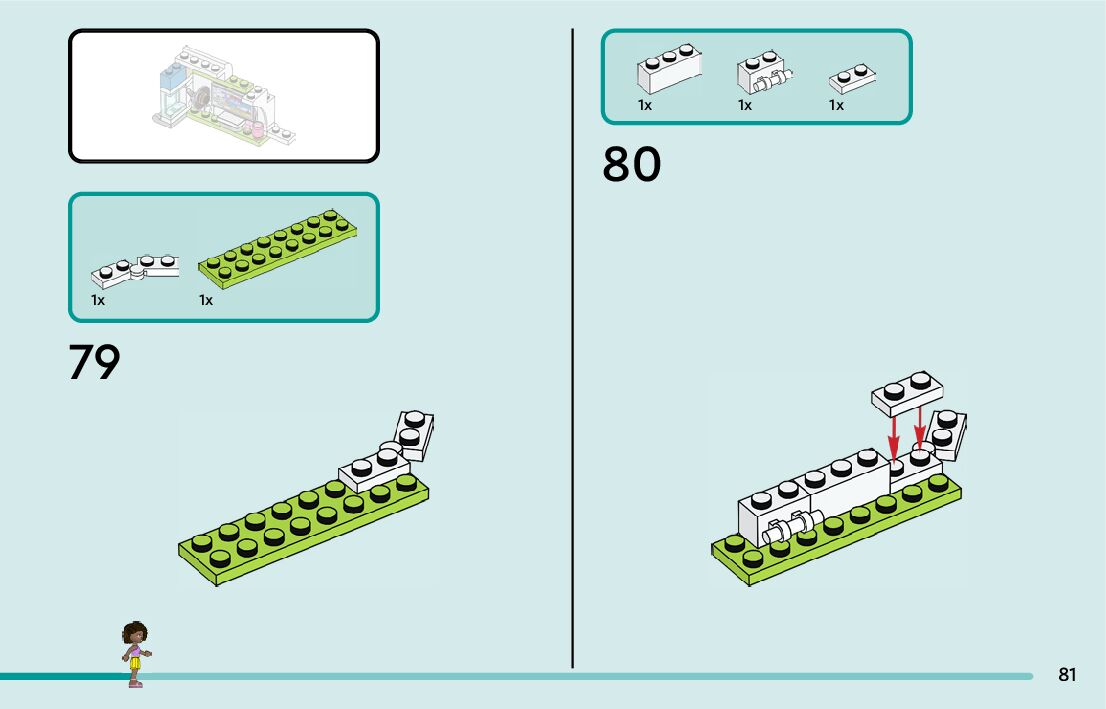 1x 1x

79

1x 1x 1x

80

81