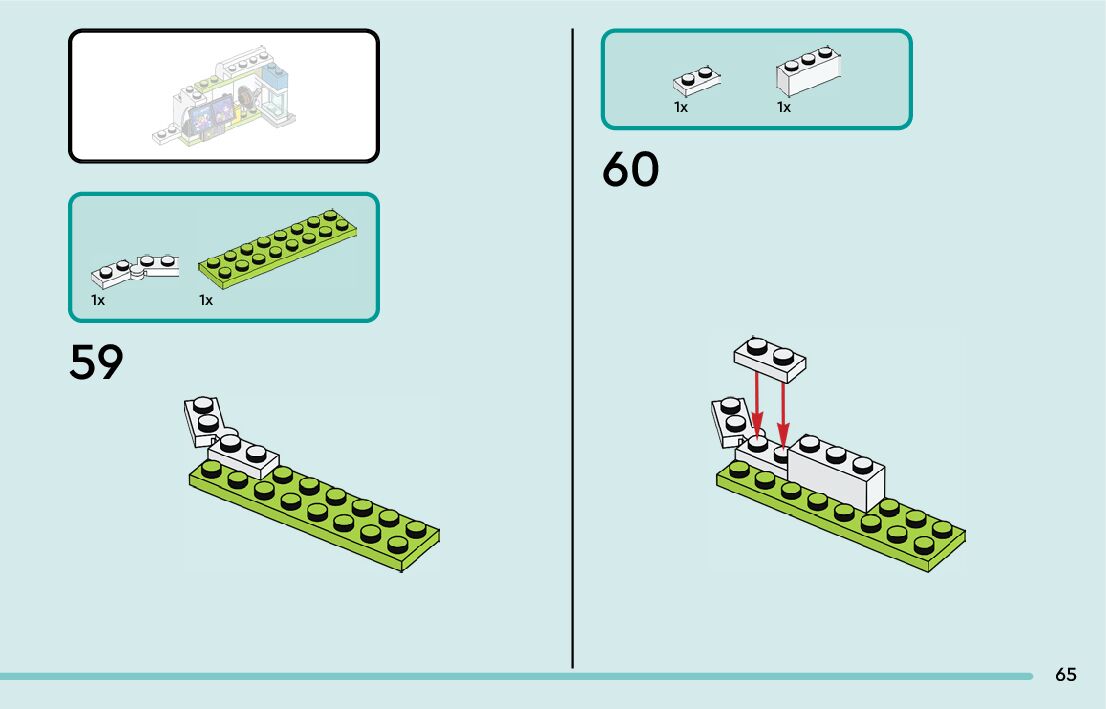 1x
1x

59

1x
1x

60

65