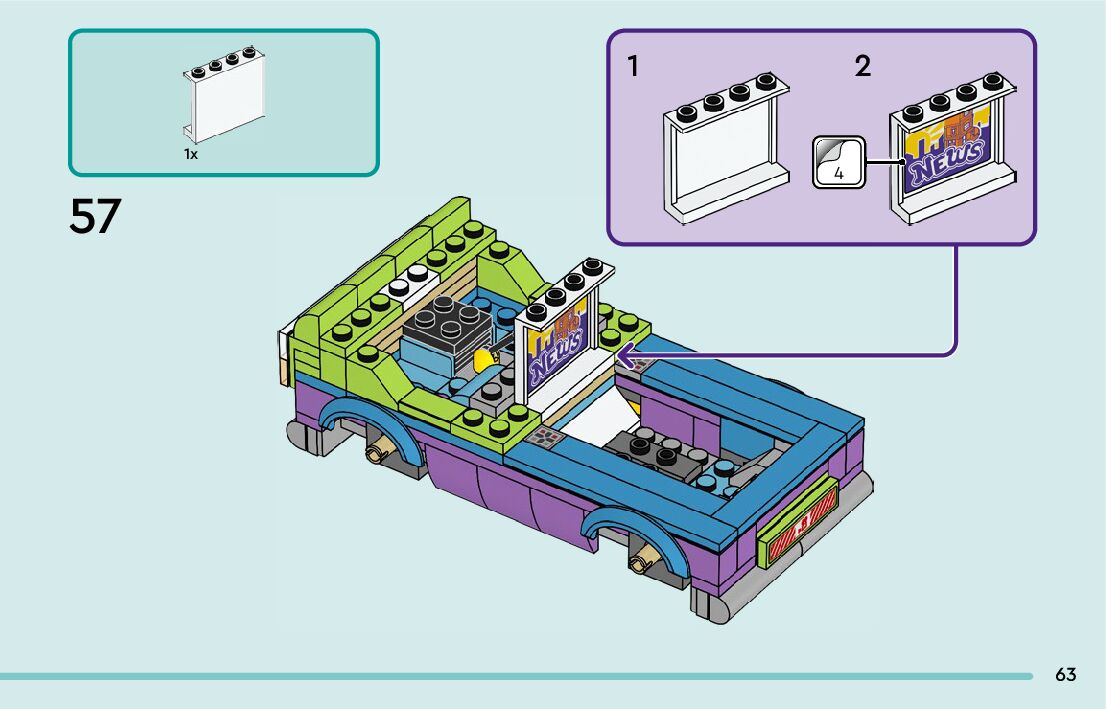 1x

57

1

2

4

NEWS

NEWS

63