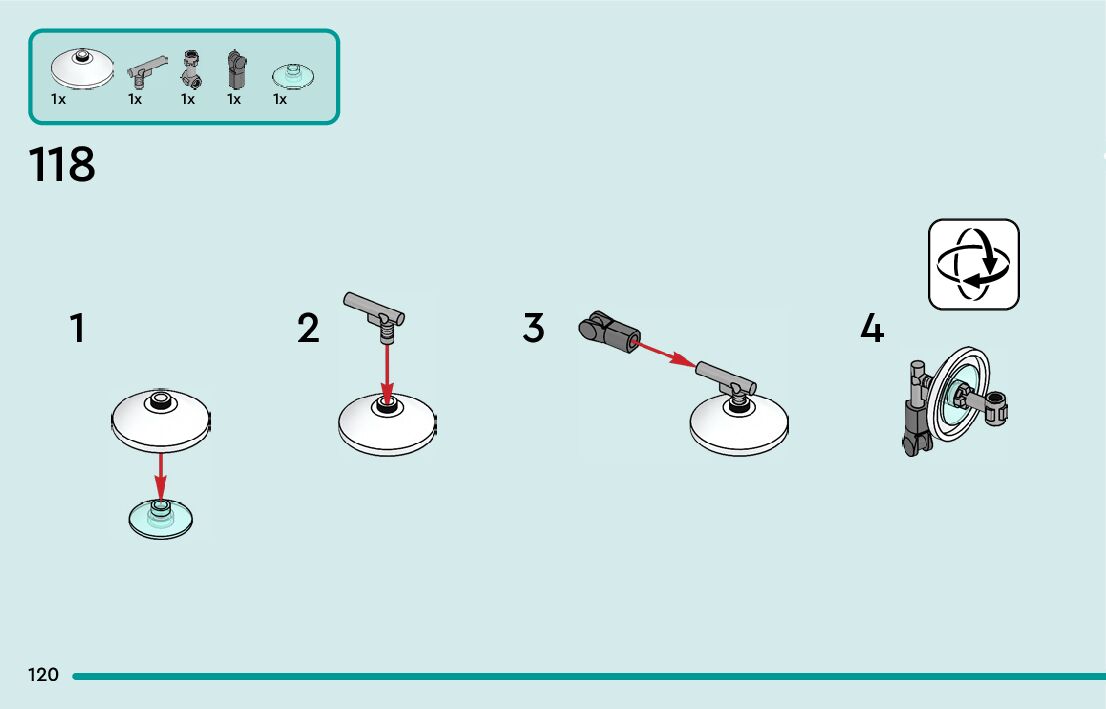 1x 1x 1x 1x 1x

118

1

2

3

4

120