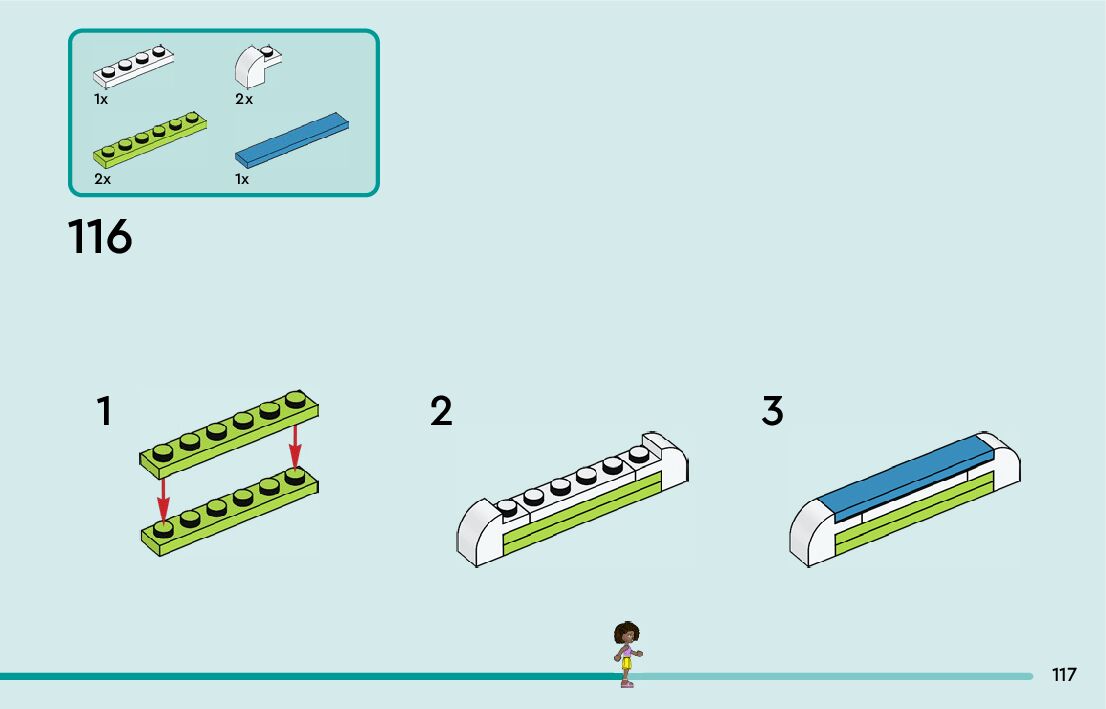 1x
2x
2x
1x

116

1

2

3

117