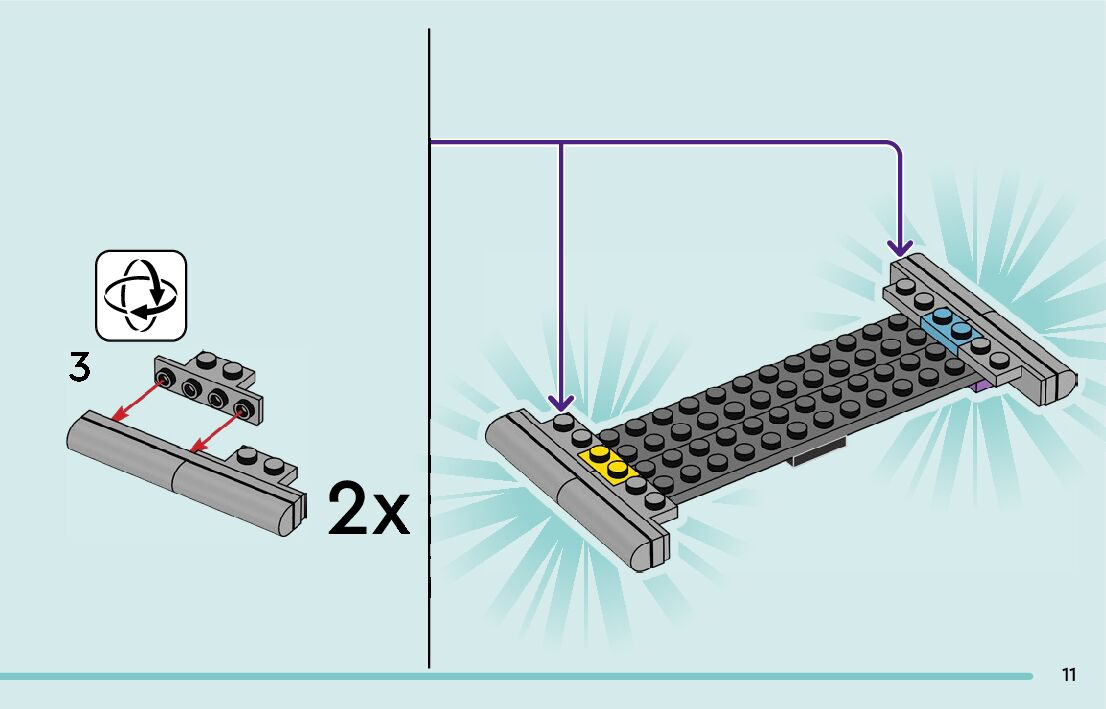 3

2x

11