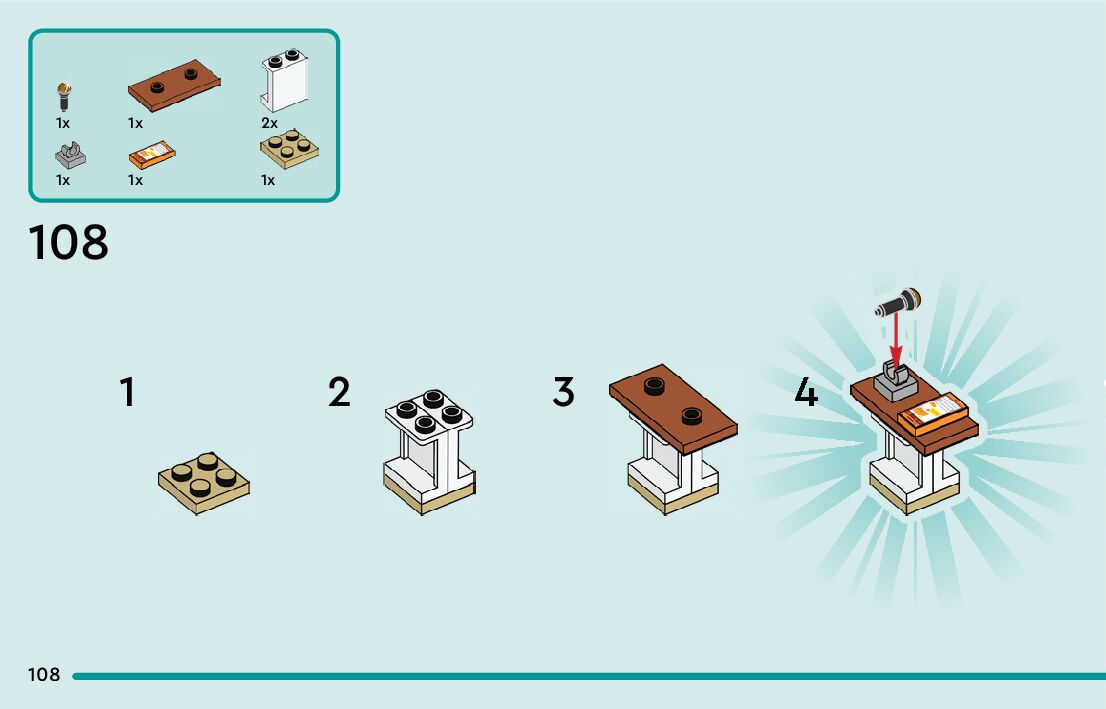 1x 1x 2x
1x 1x 1x

108

1

2

3

4

108