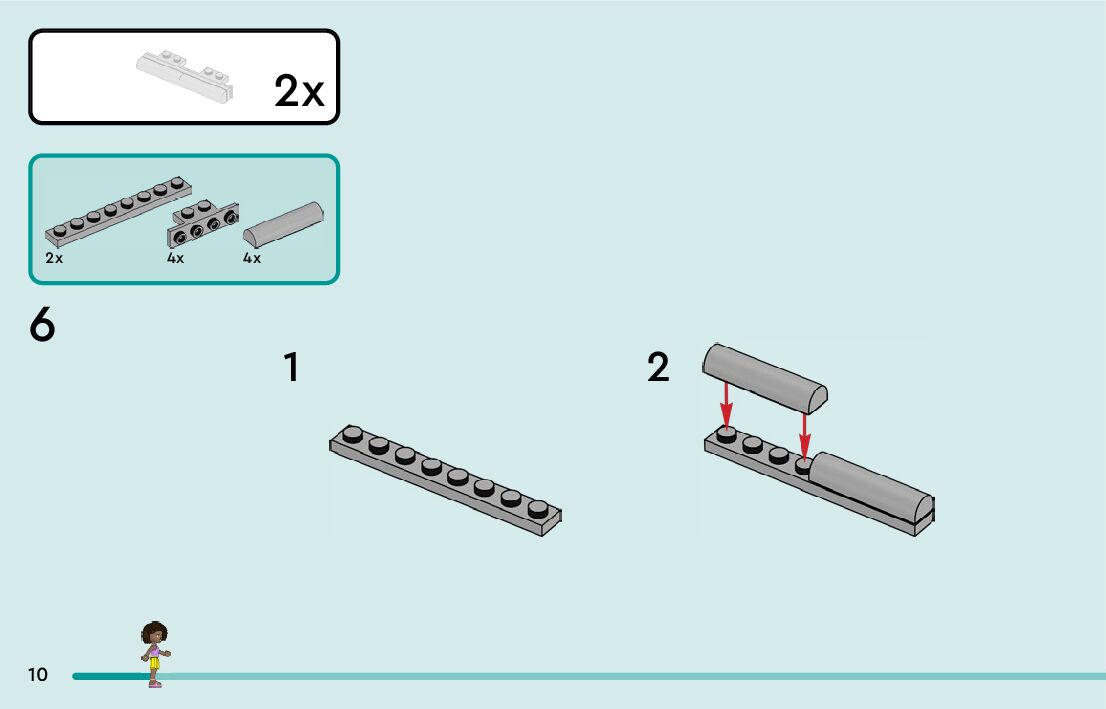 2x

2x
4x
4x

6

1

2

10