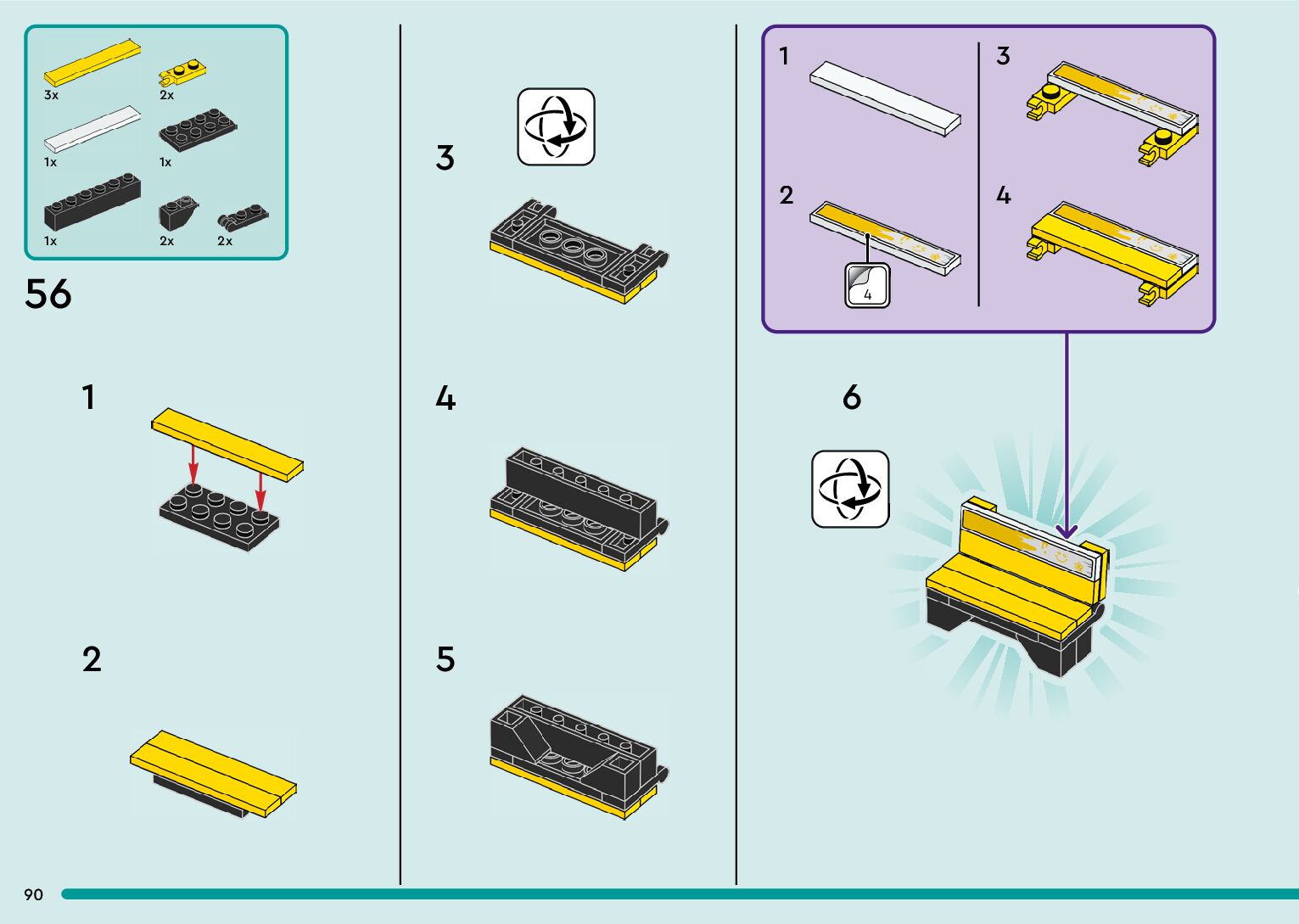 3x
2x
1x
1x
1x
2x
2x

56

1

2

3

4

5

1

2

4

3

4

6

90