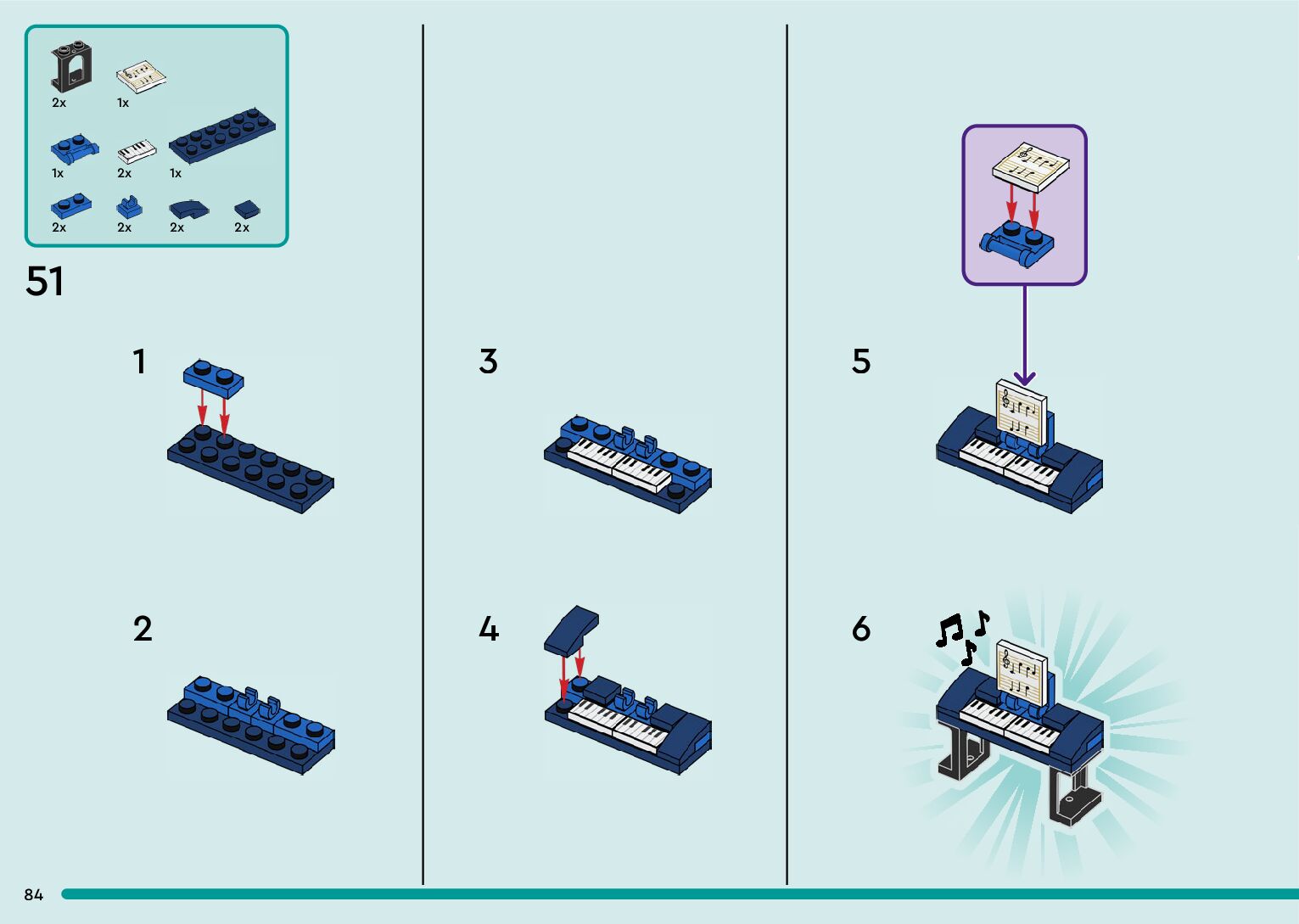 2x 1x

1x 2x 1x

2x 2x 2x 2x

51

1

2

3

4

5

6

84