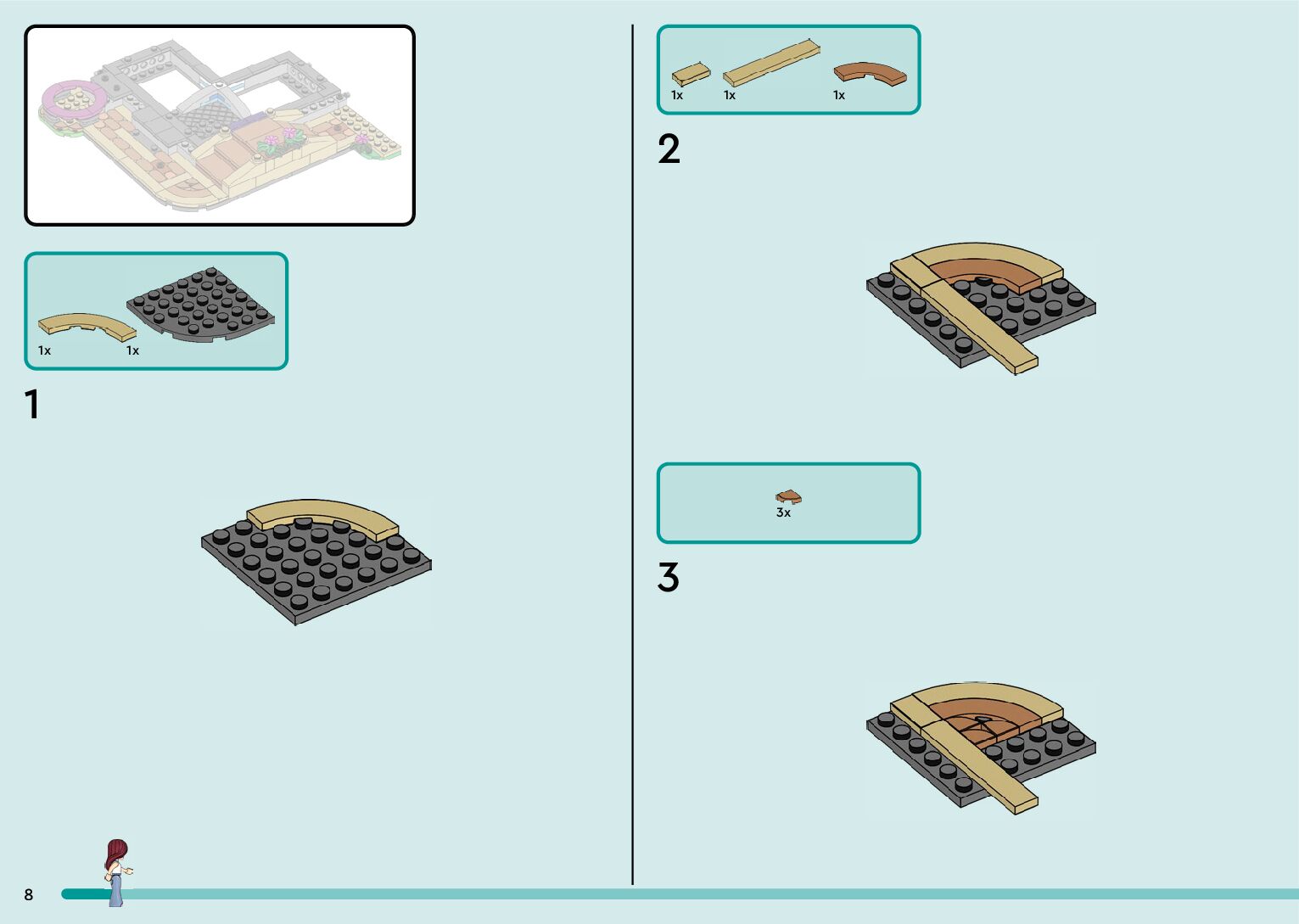 1x 1x

1

1x 1x 1x

2

3x

3

8