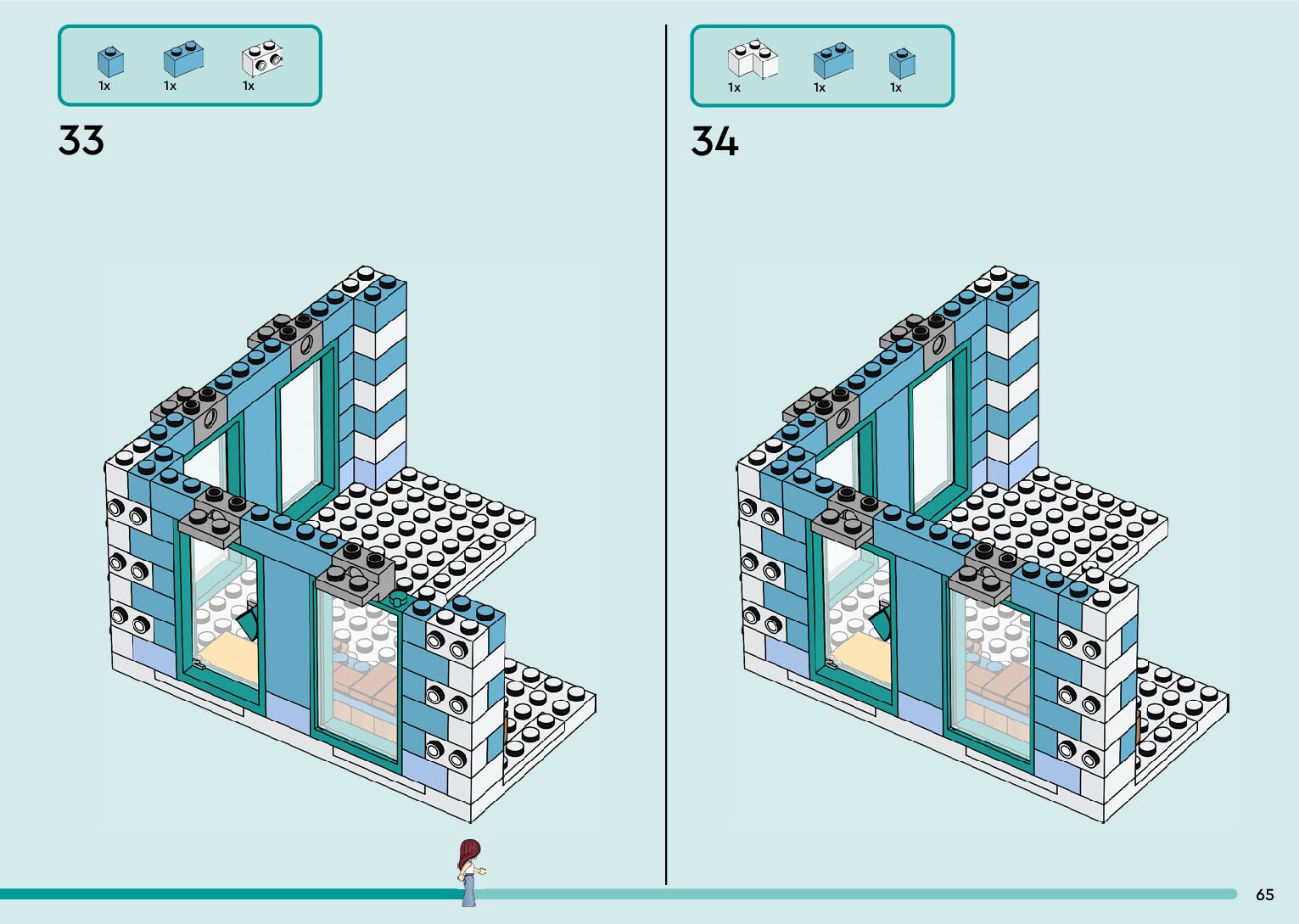 1x 1x 1x

33

1x 1x 1x

34

65