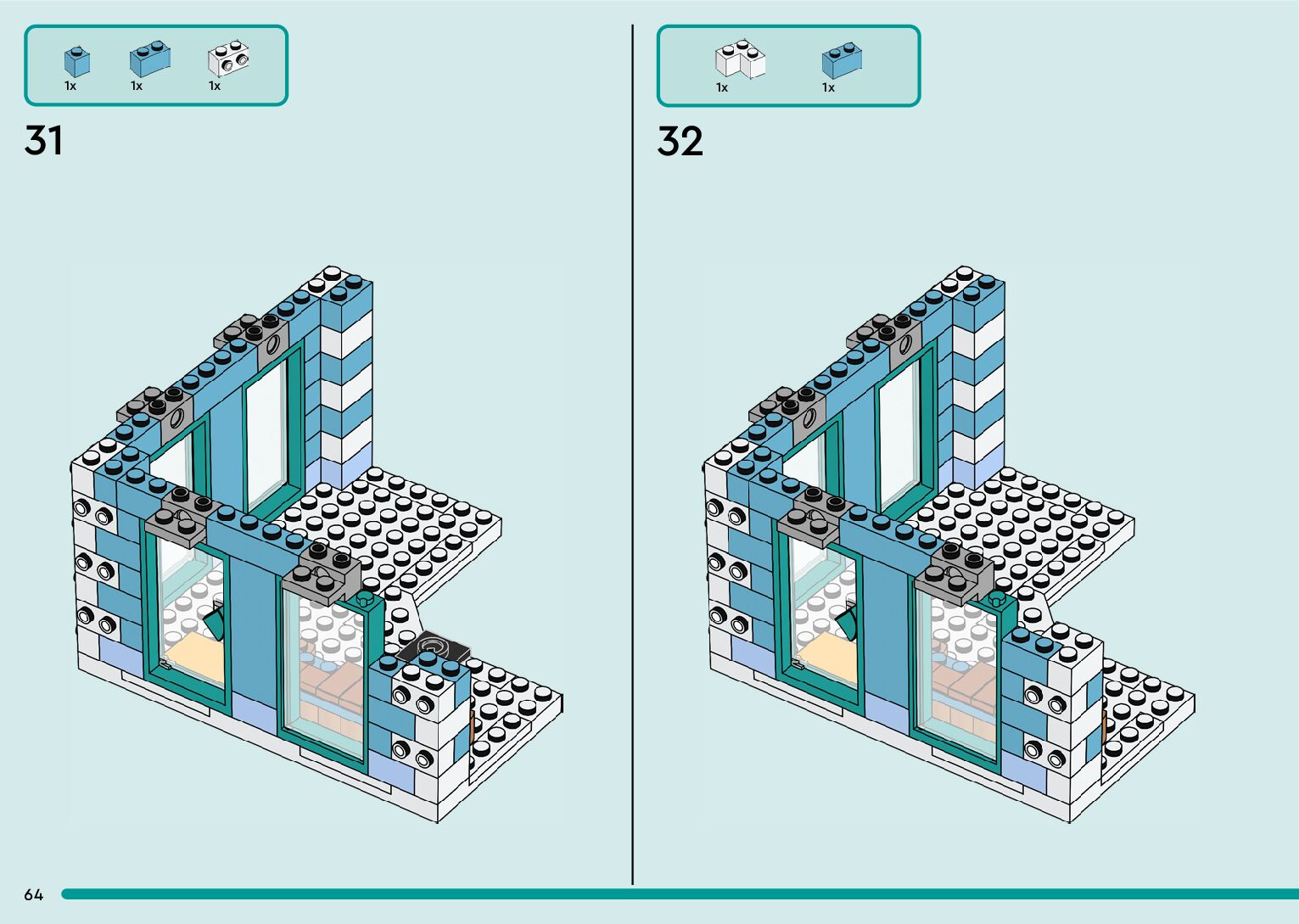 1x 1x 1x

31

1x 1x

32

64