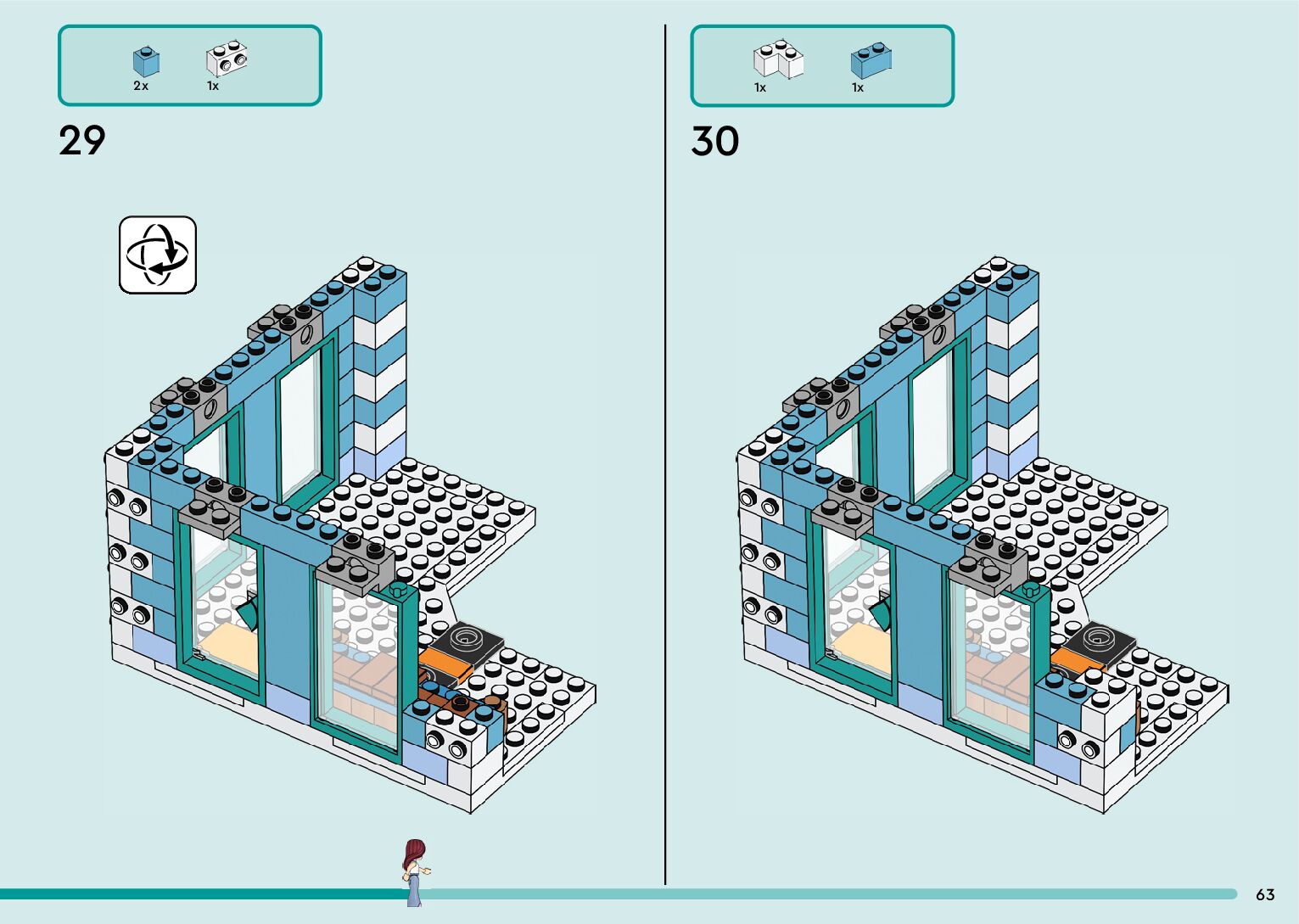 2x 1x

29

1x 1x

30

63