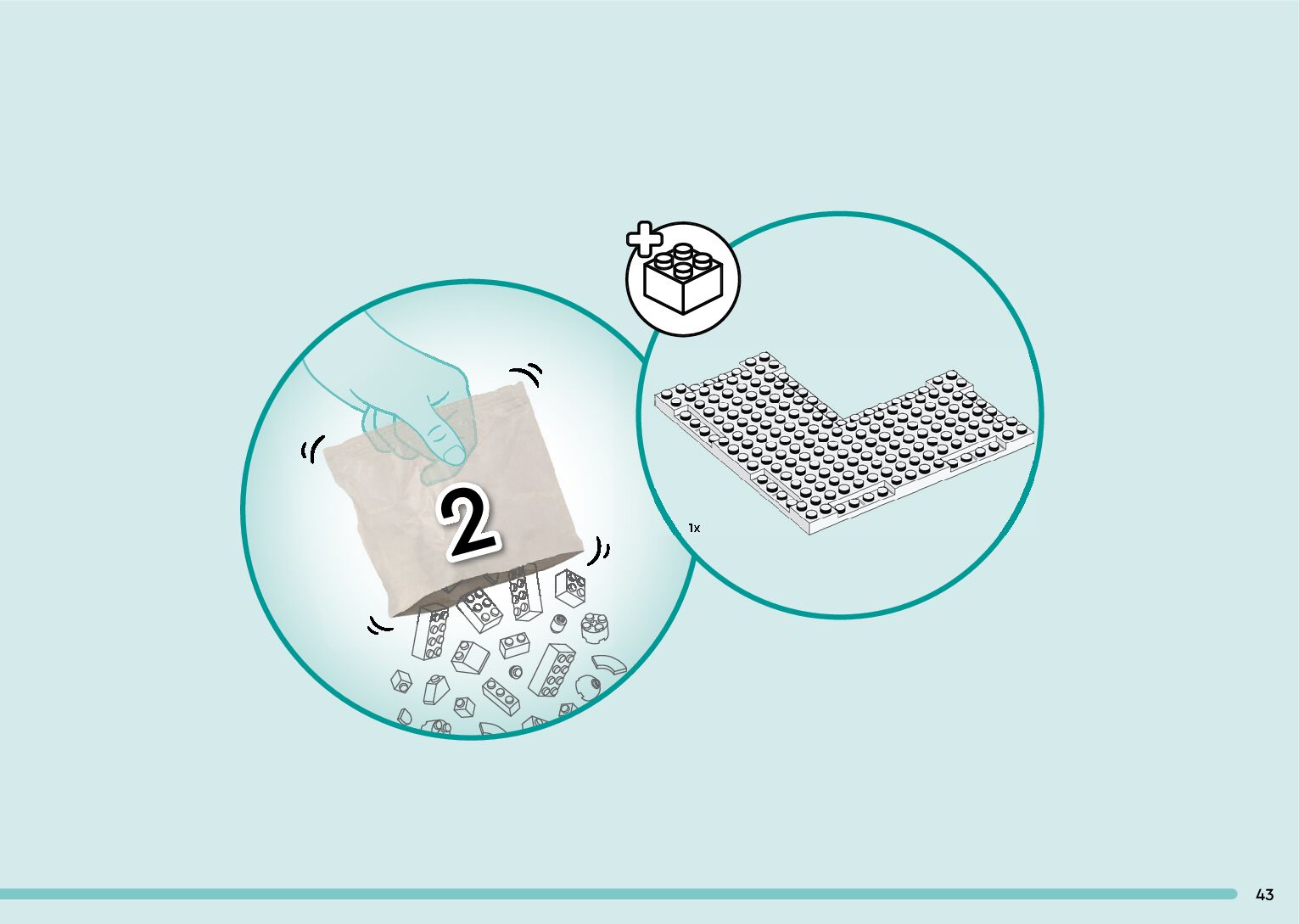 2

1x

43