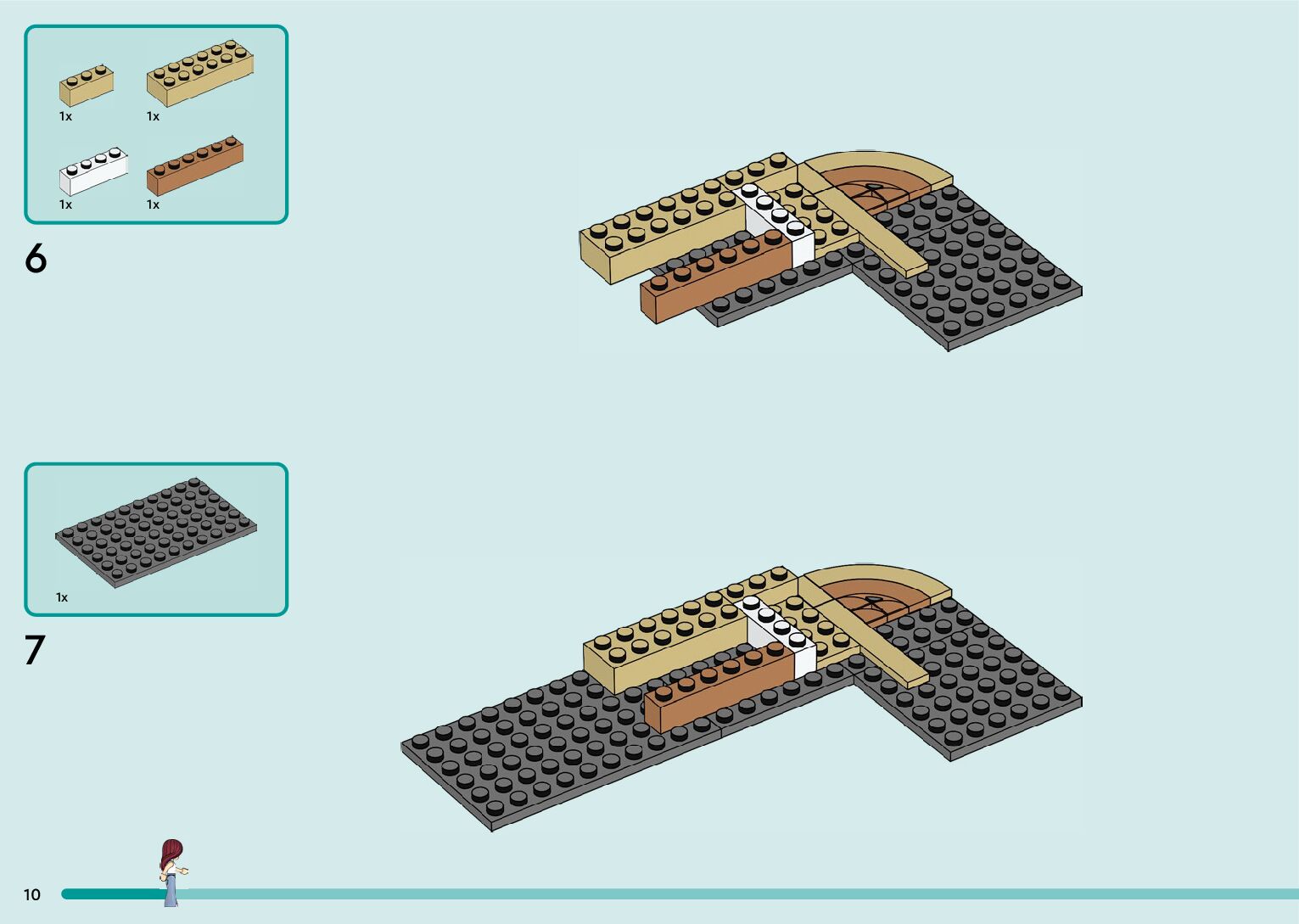 1x
1x
1x
1x

6

1x

7

10