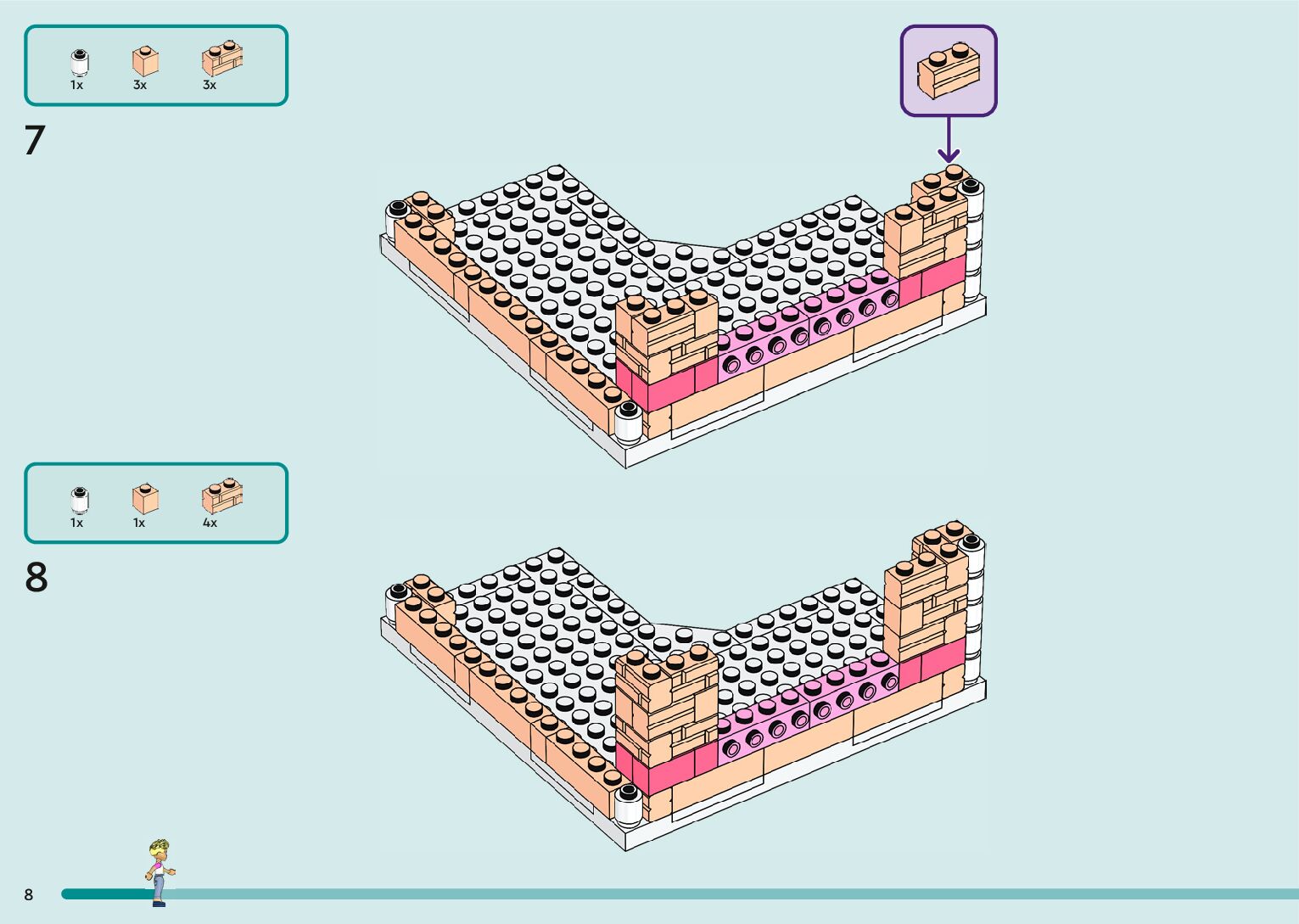 1x 3x 3x

7

1x 1x 4x

8

8