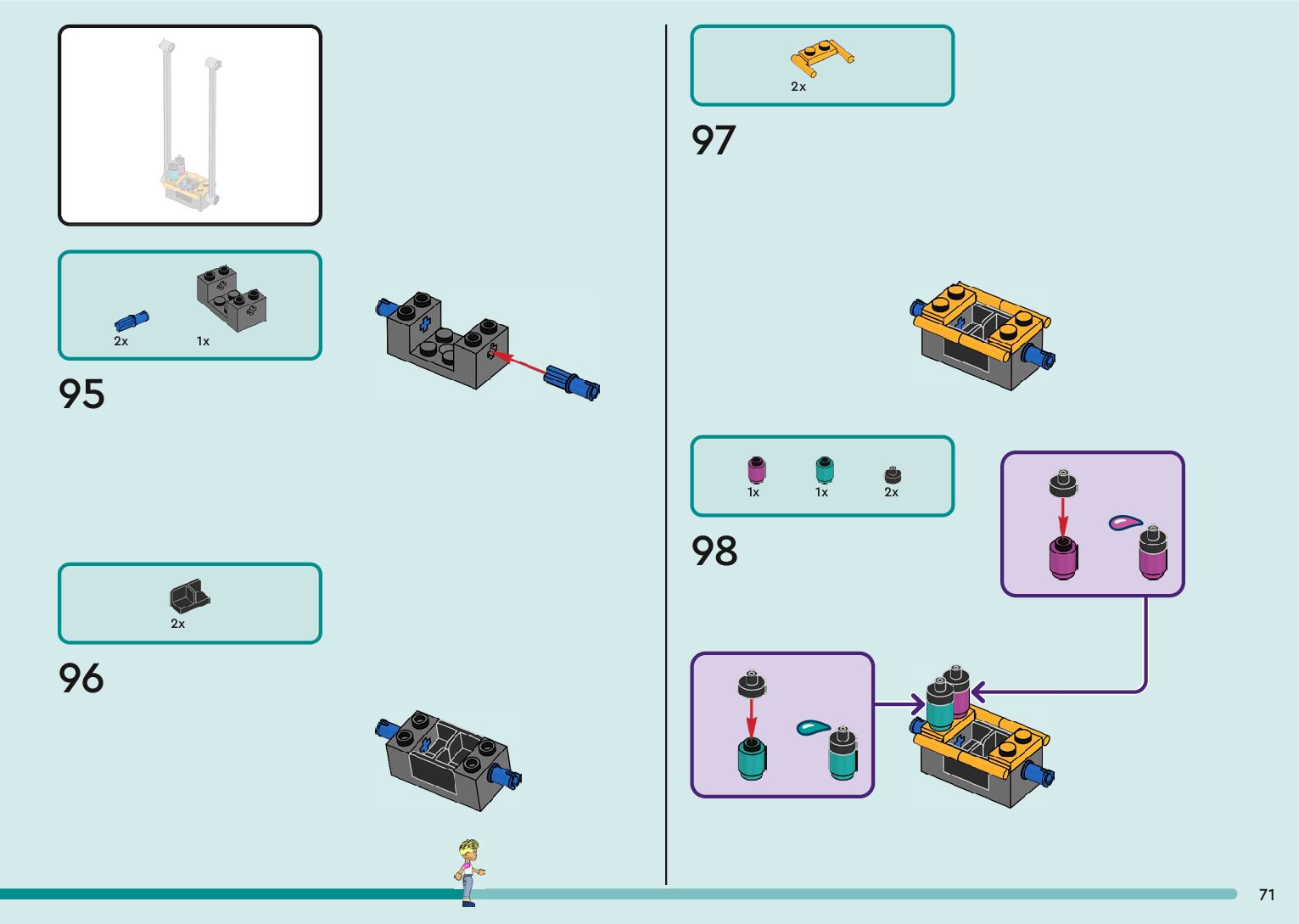 2x

1x

95

2x

96

2x

97

1x

1x

2x

98

71