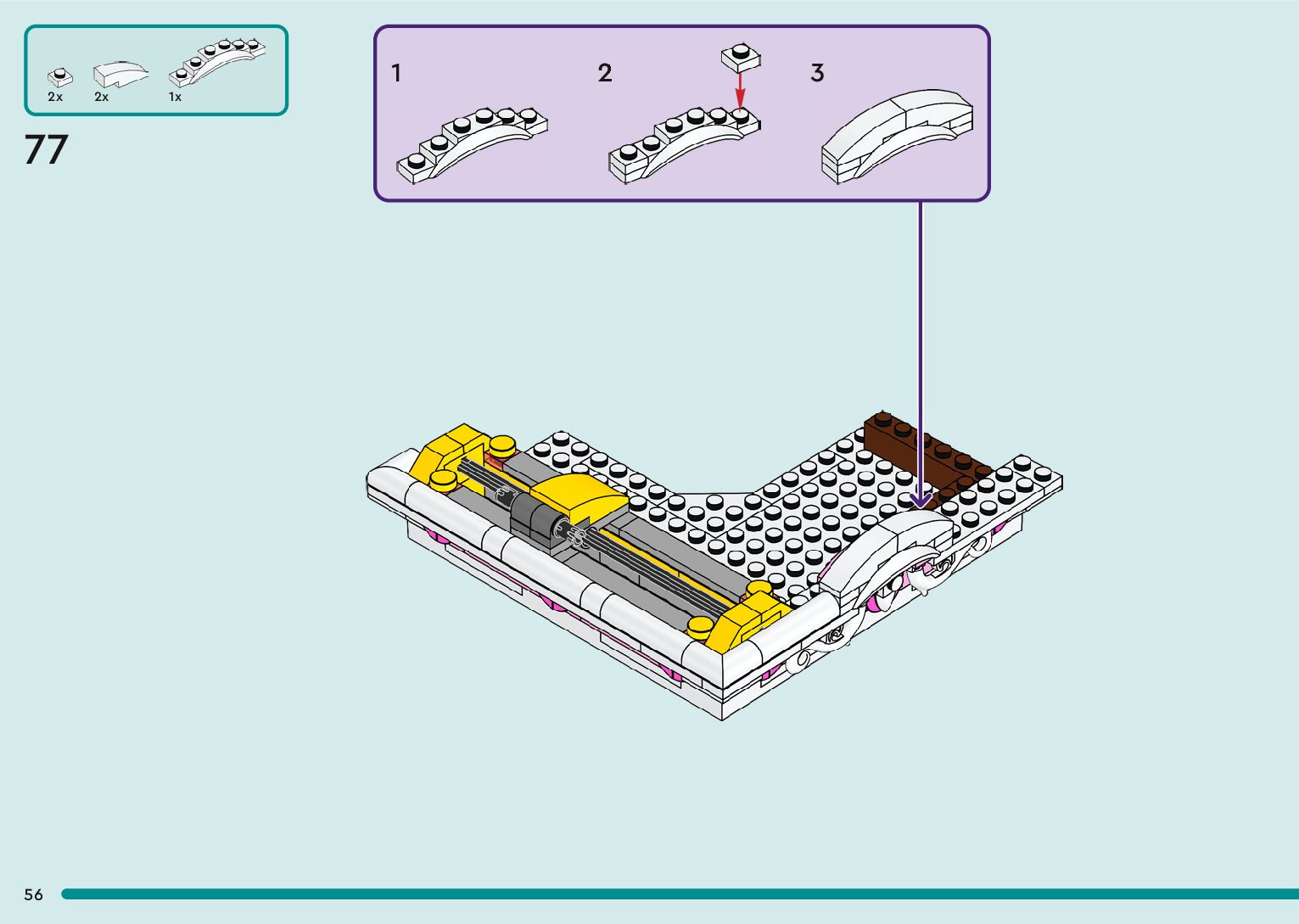 2x 2x 1x

77

1

2

3

56