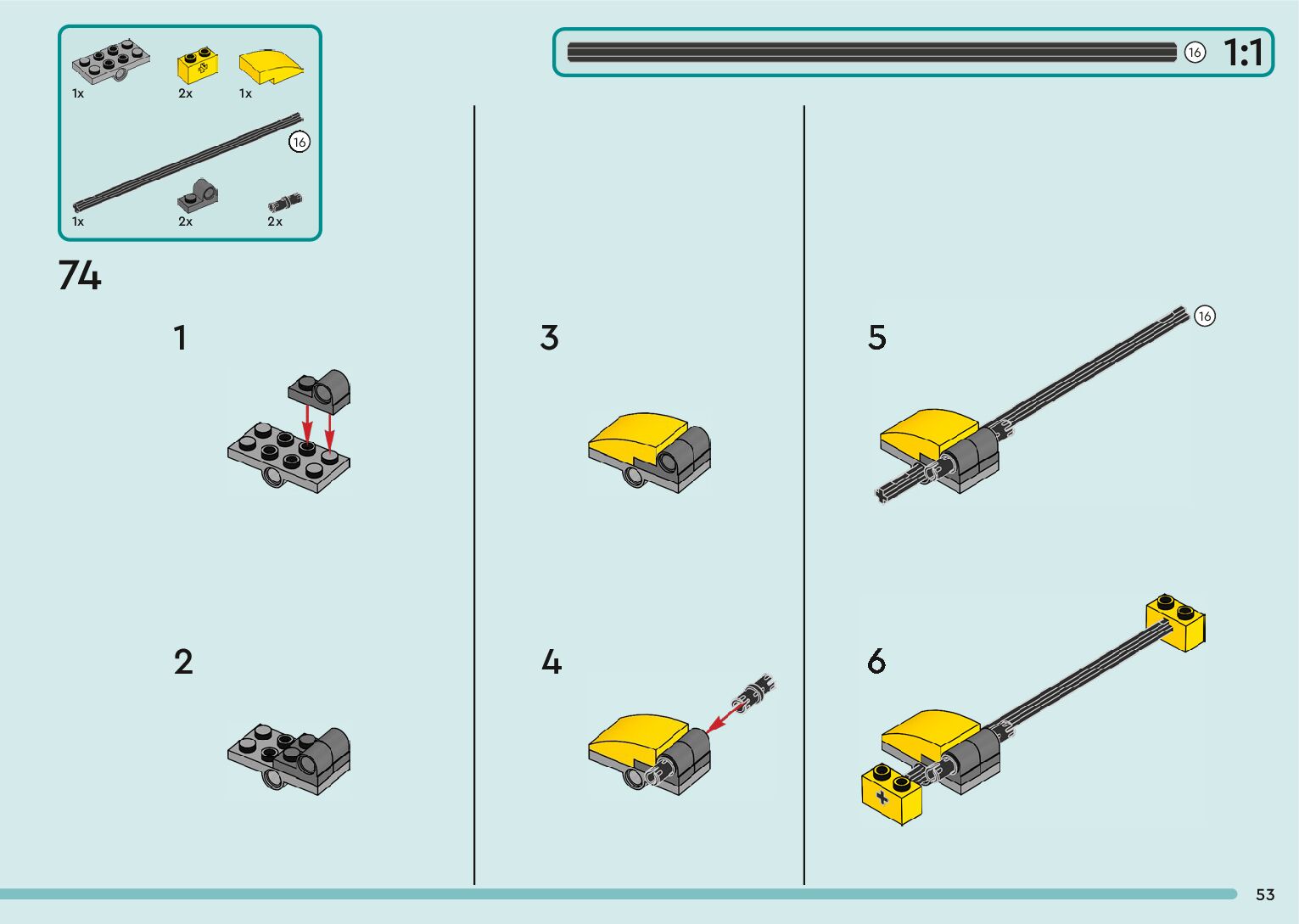 1x
2x
1x
16
1x
2x
2x

16 1:1

74

1

2

3

4

5

16

6

53