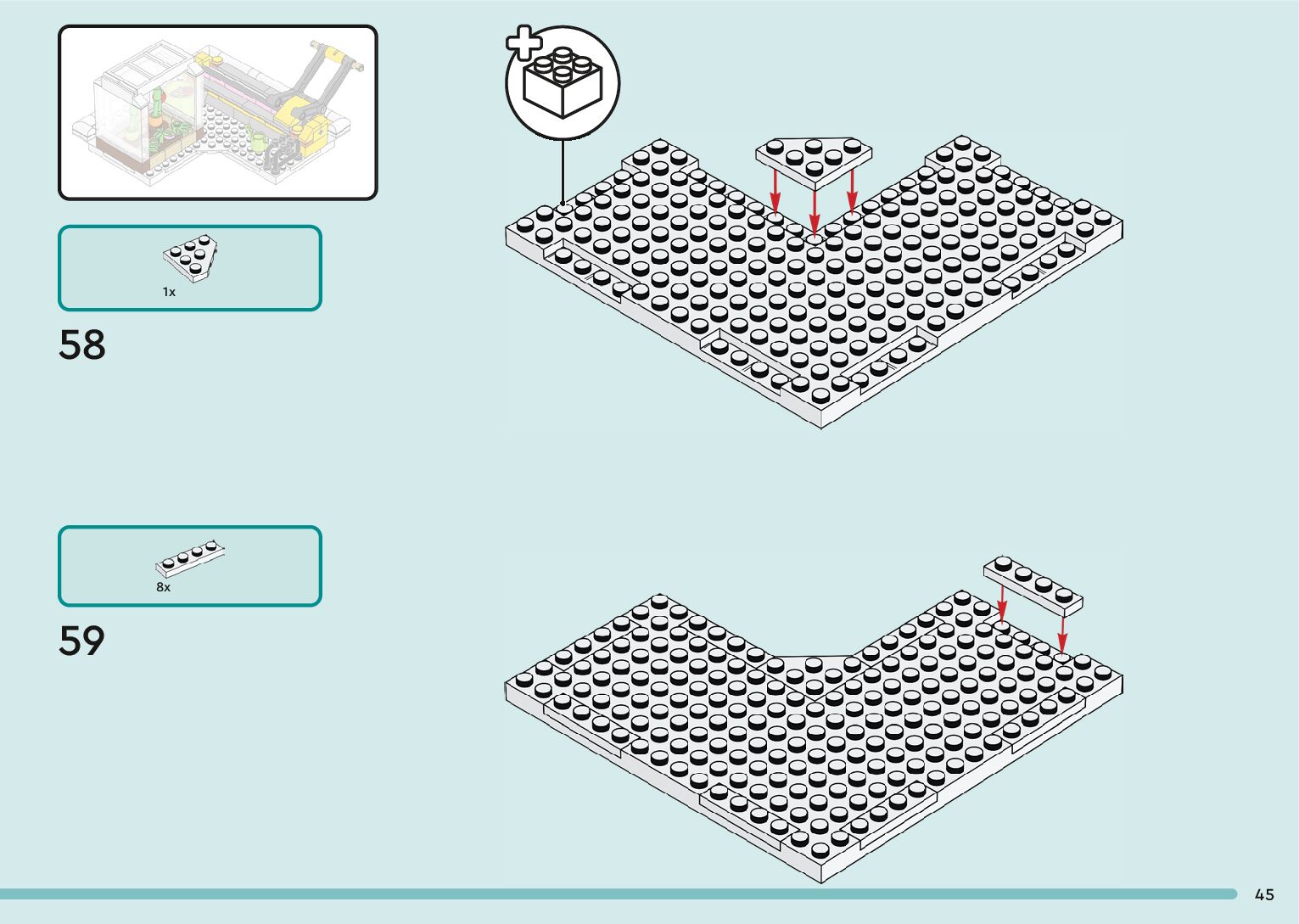 1x

58

8x

59

45