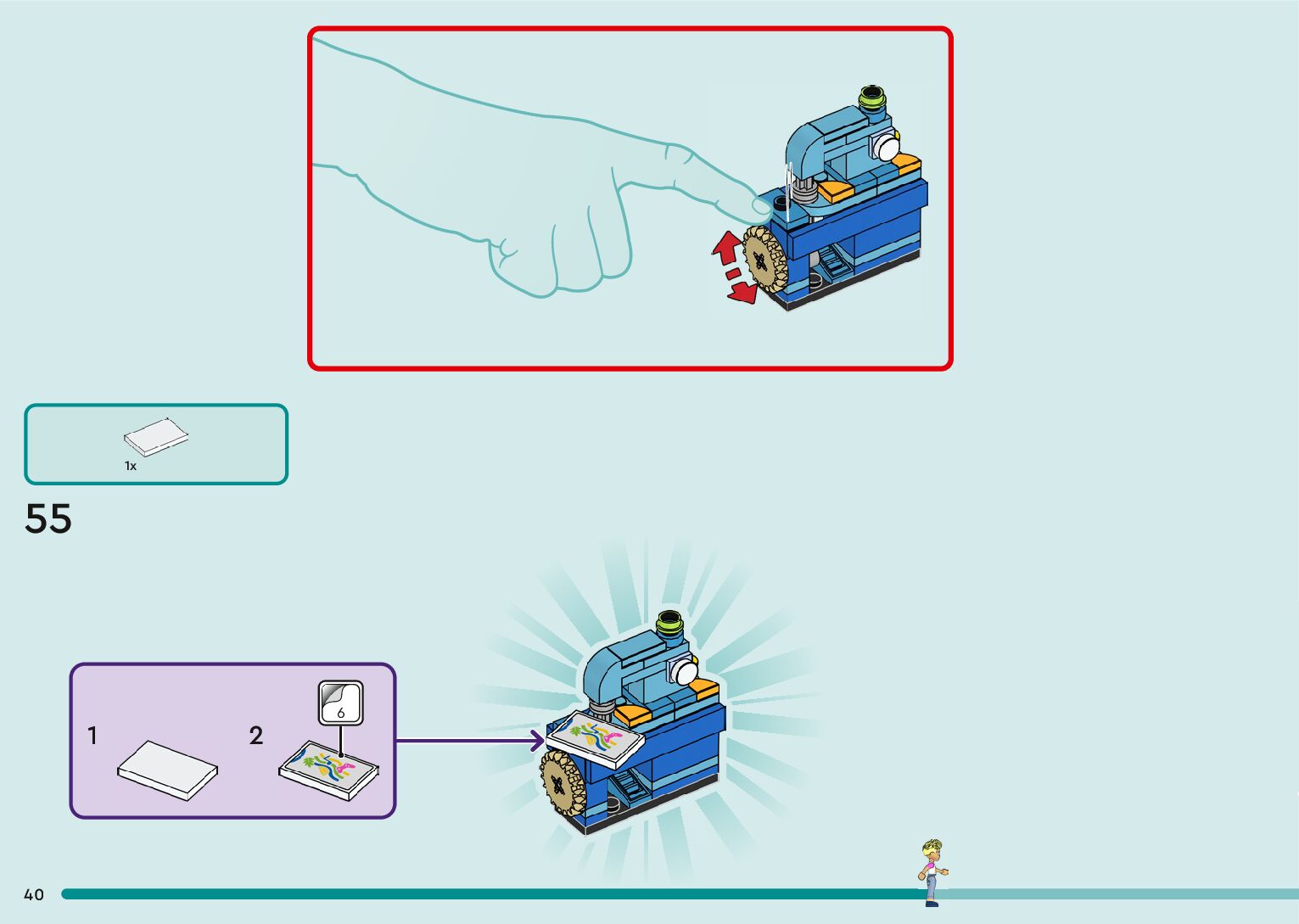 1x

55

1

2

6

40