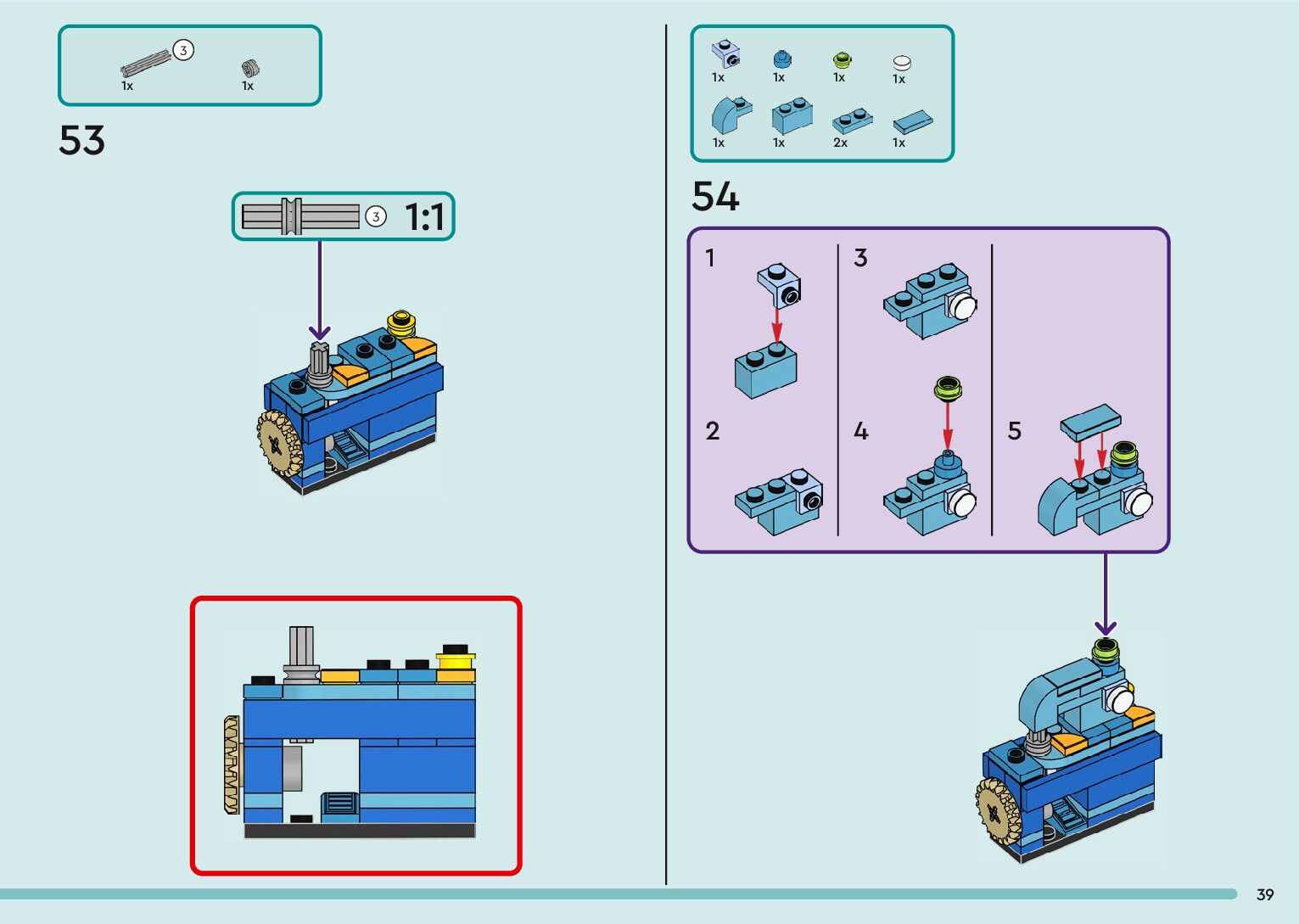 3
1x 1x

53

3 1:1

1x 1x 1x 1x
1x 1x 2x 1x

54

1
2
3
4
5

39