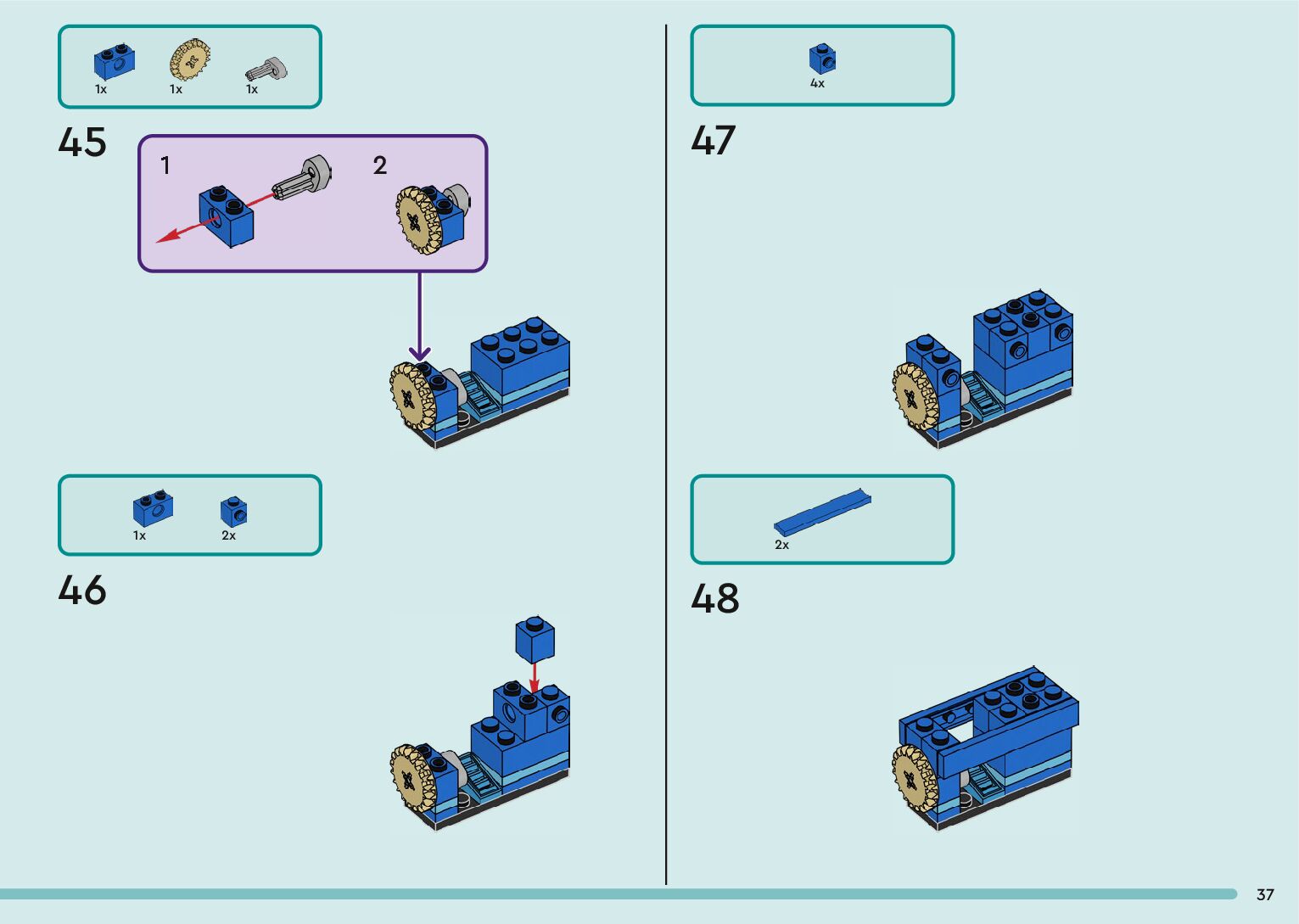 1x 1x 1x

45

1

2

1x 2x

46

4x

47

2x

48

37