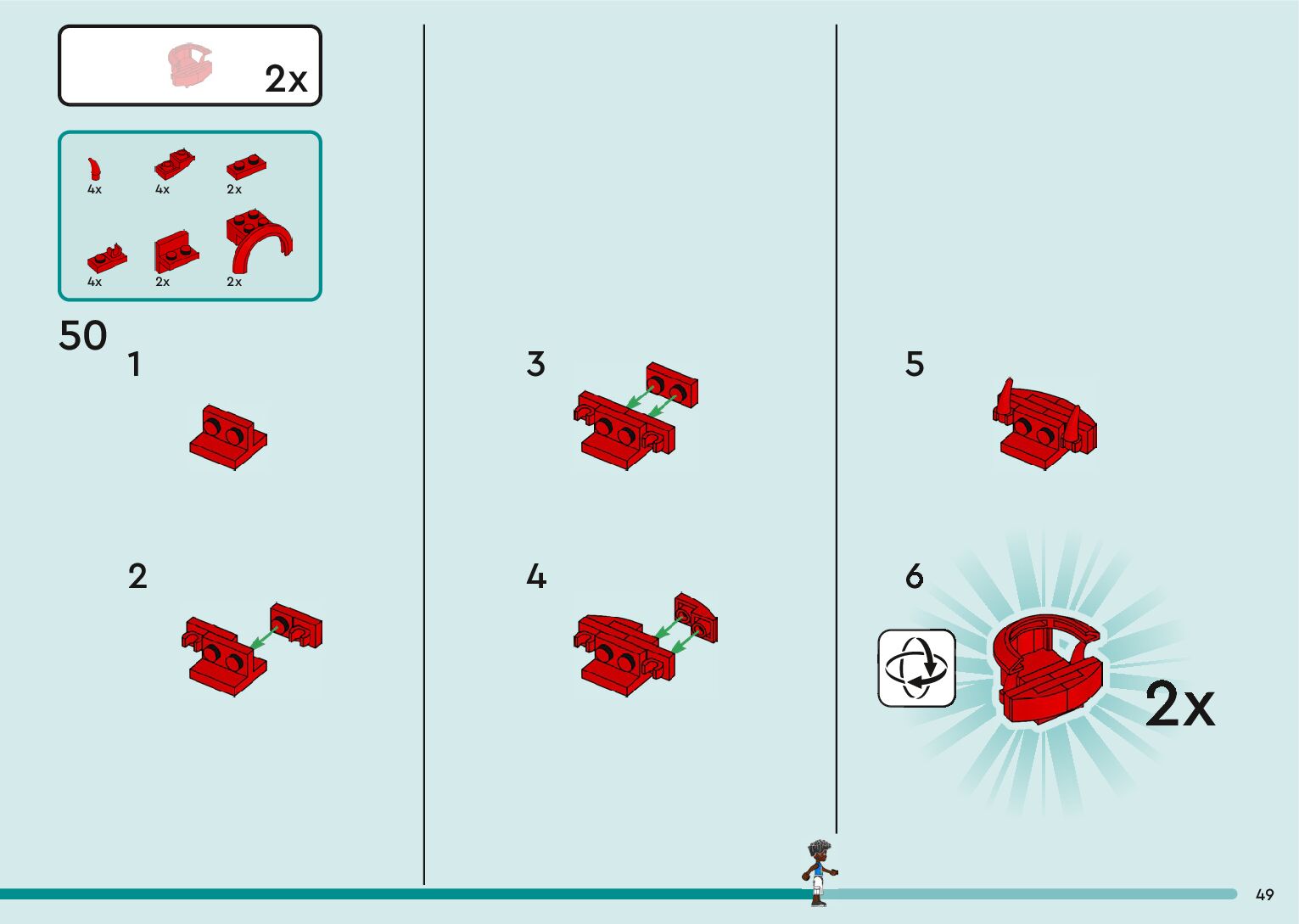 2x

4x 4x 2x

4x 2x 2x

50

1

2

3

4

5

6

2x

49